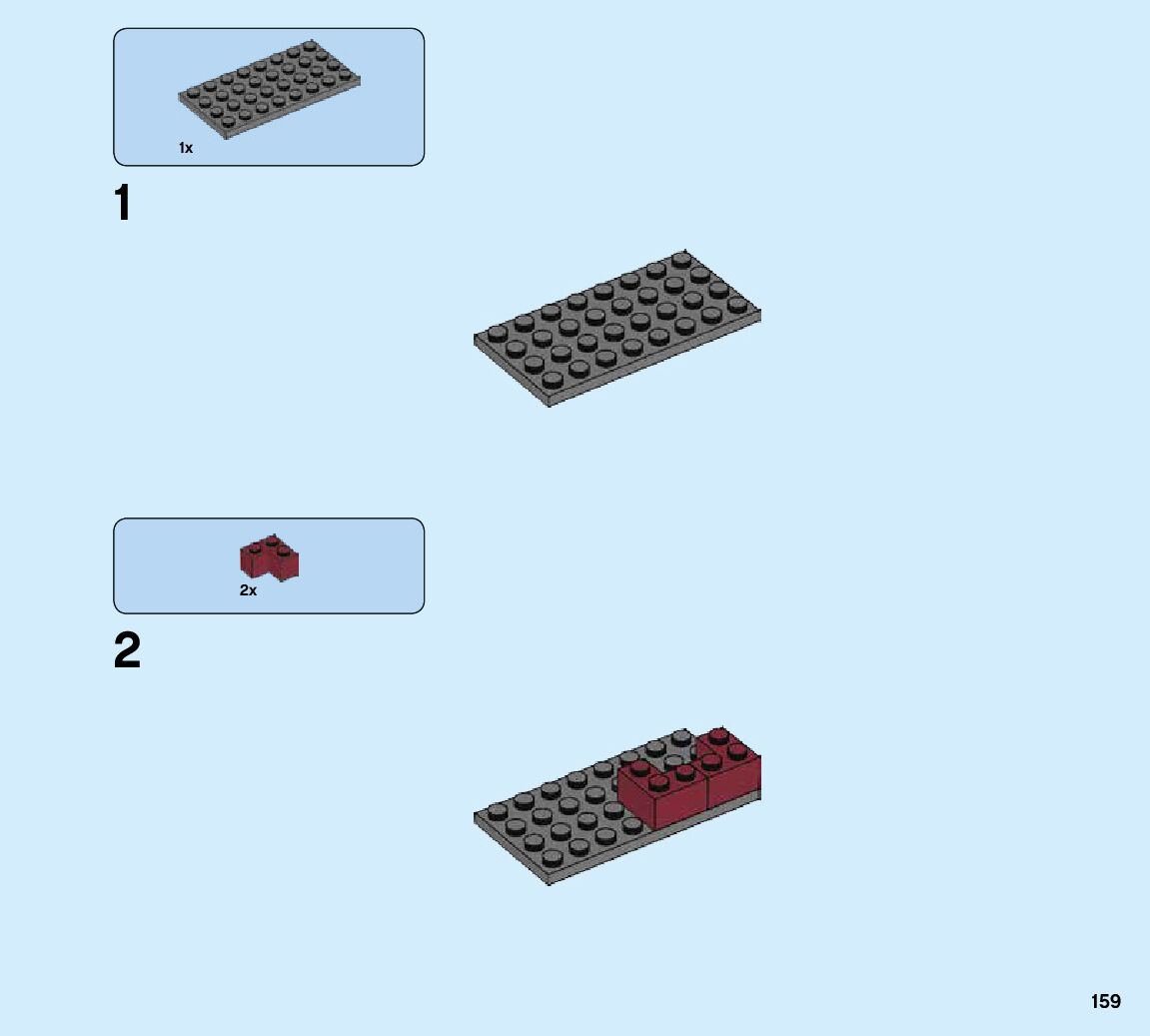 1x

1

2x

2

159