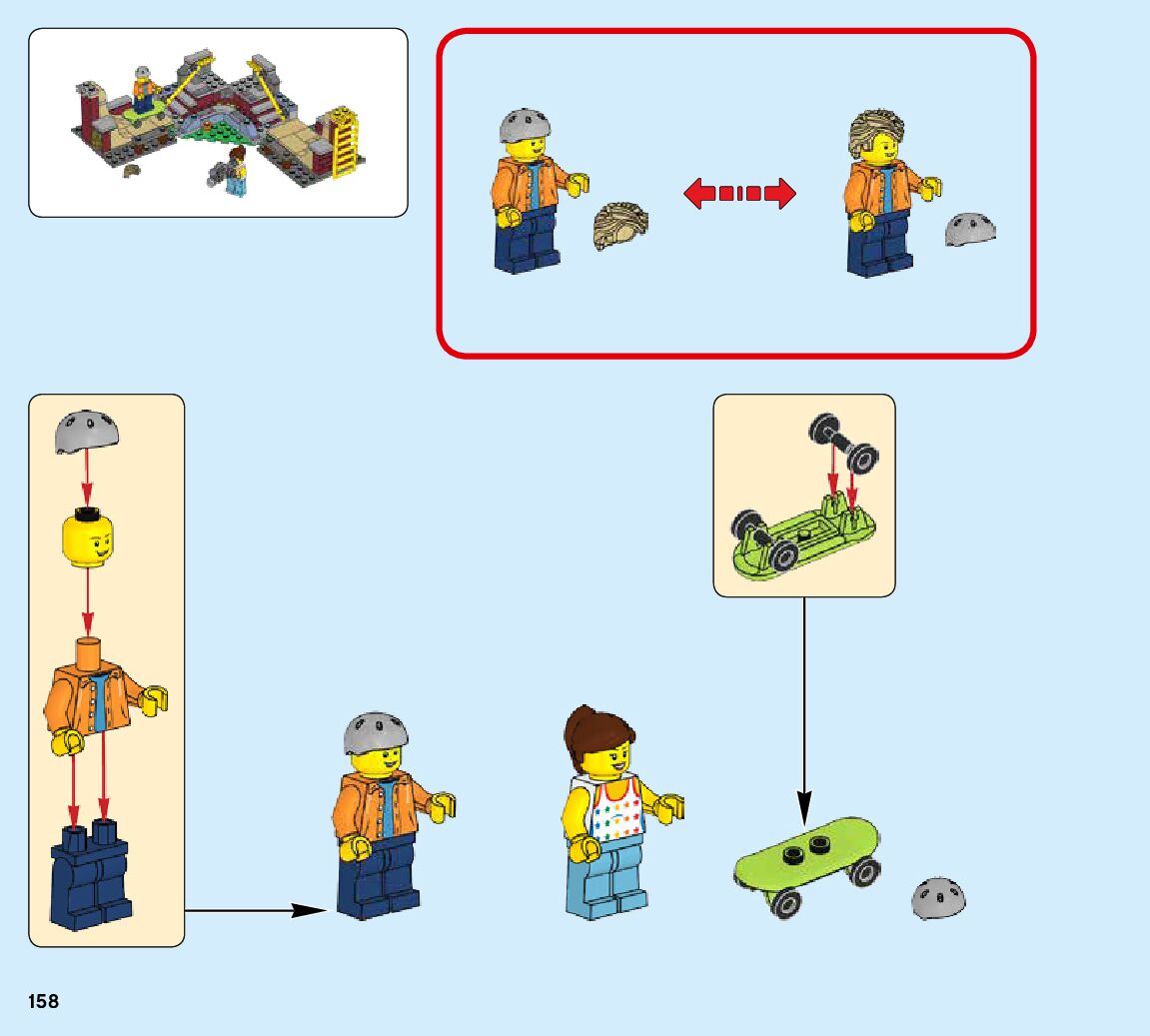 158