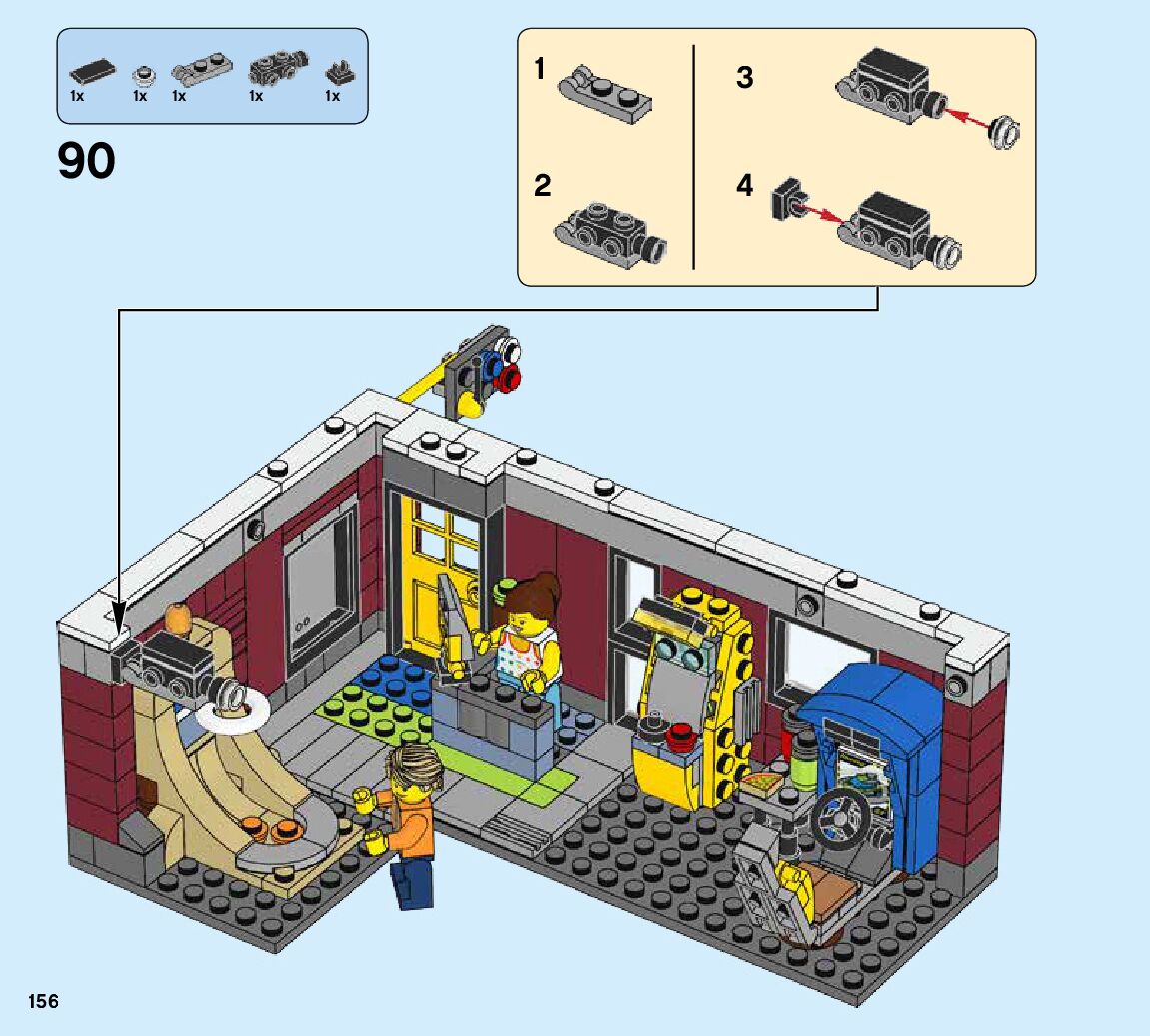 1x 1x 1x 1x 1x

90

1

2

3

4

156