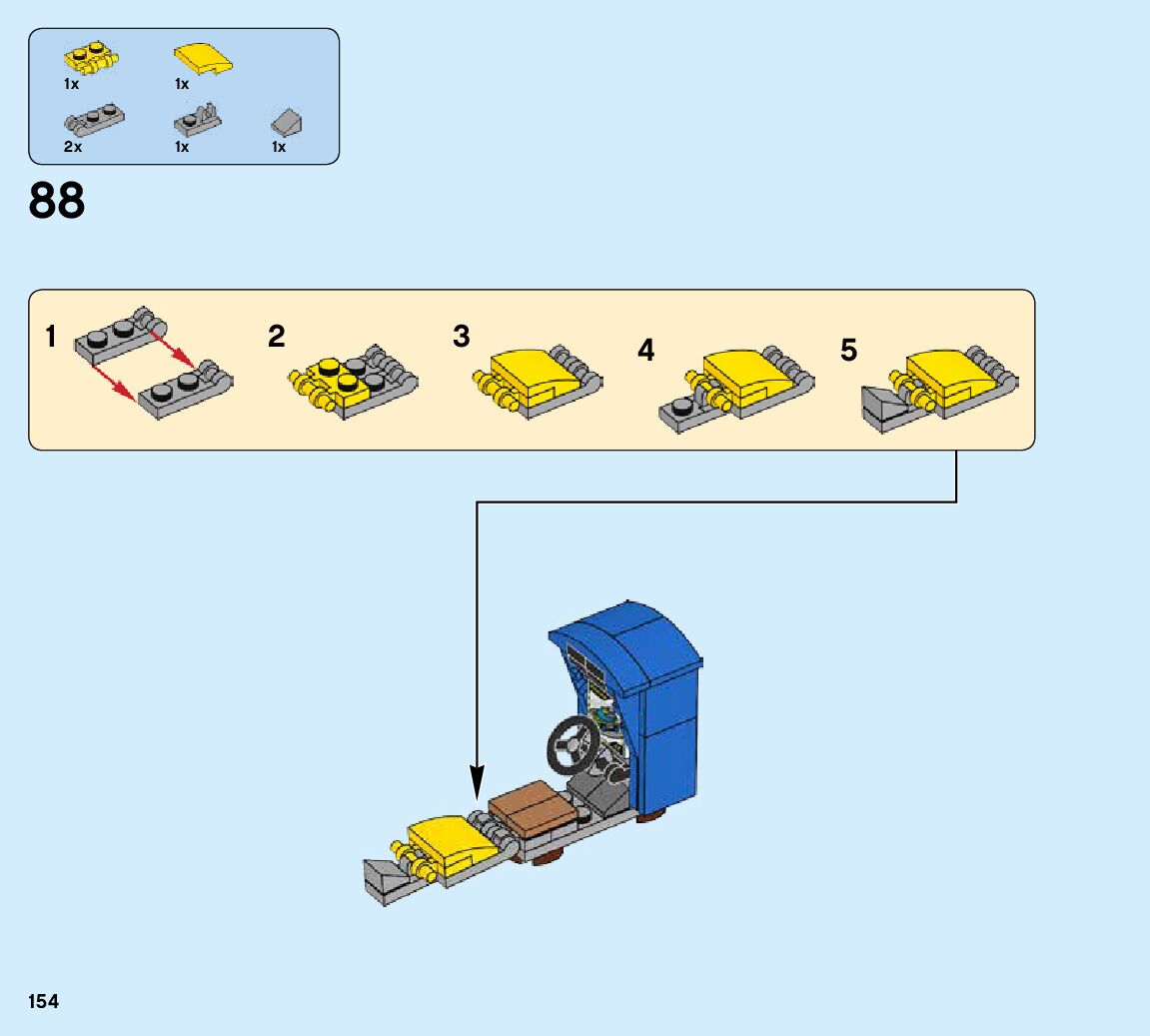 1x
1x
2x
1x
1x

88

1
2
3
4
5

154