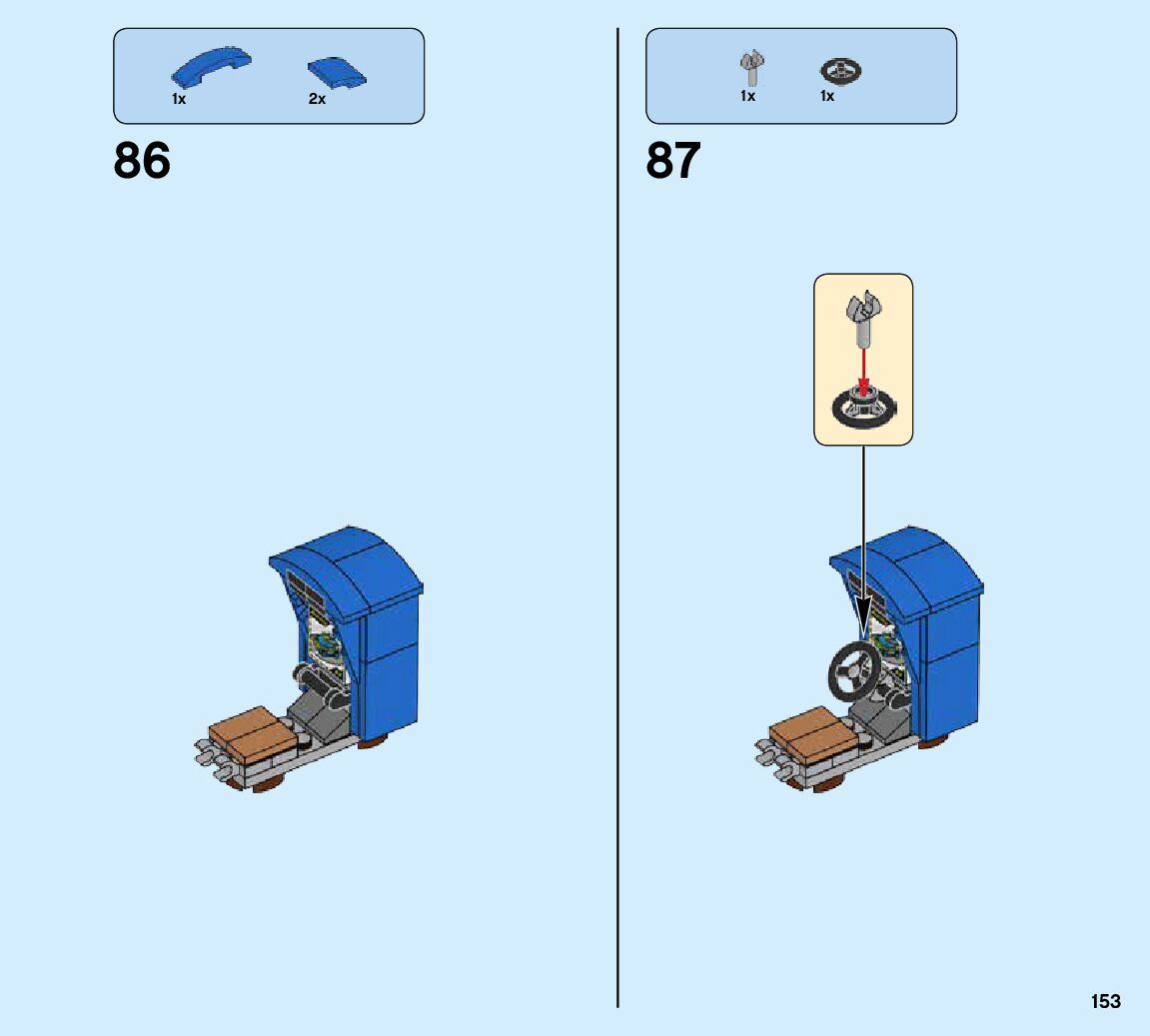 1x 2x

86

1x 1x

87

153