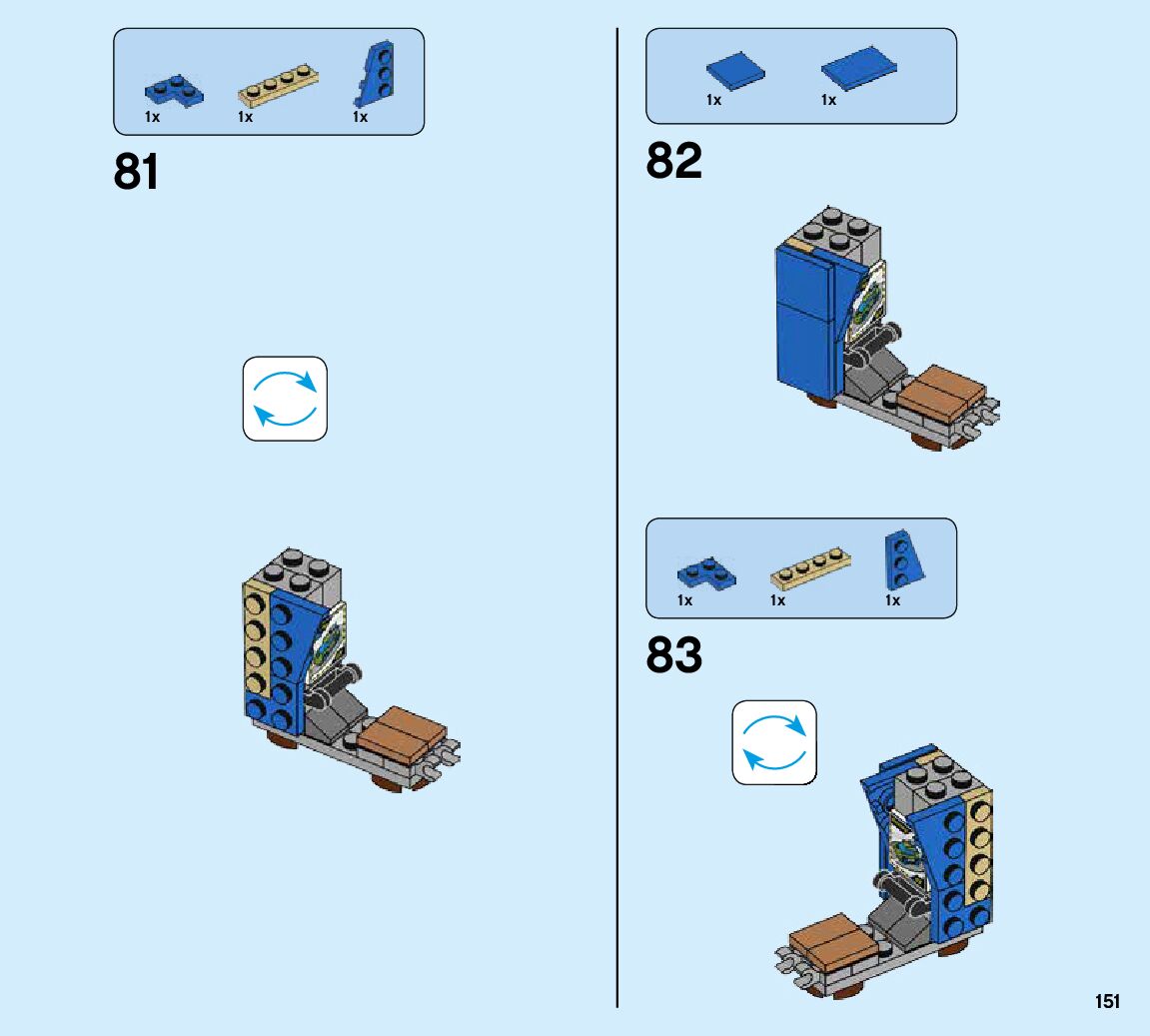 1x 1x 1x

81

1x 1x

82

1x 1x 1x

83

151