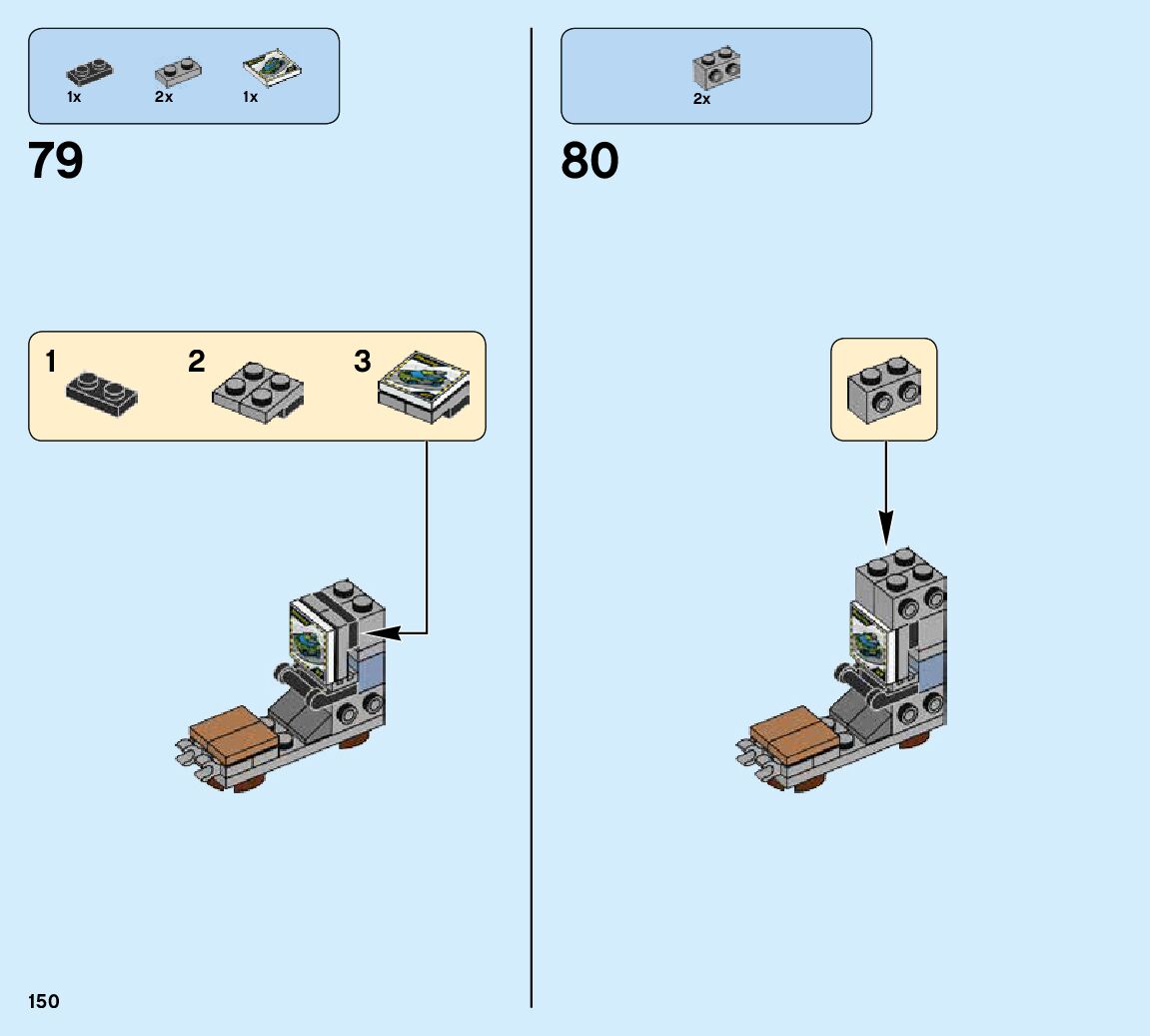 1x 2x 1x

79

1 2 3

2x

80

150