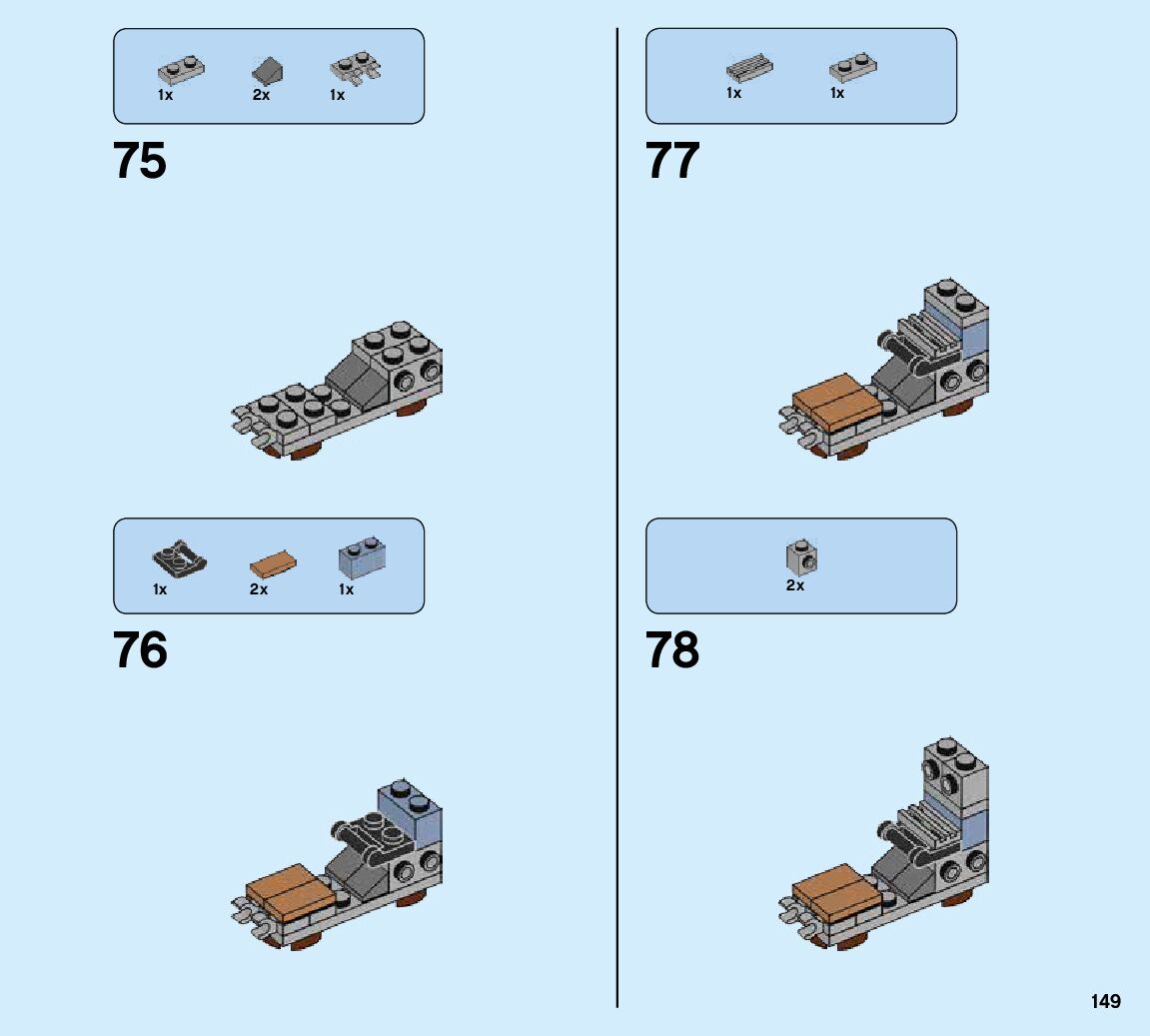 1x 2x 1x

75

1x 2x 1x

76

1x 1x

77

2x

78

149