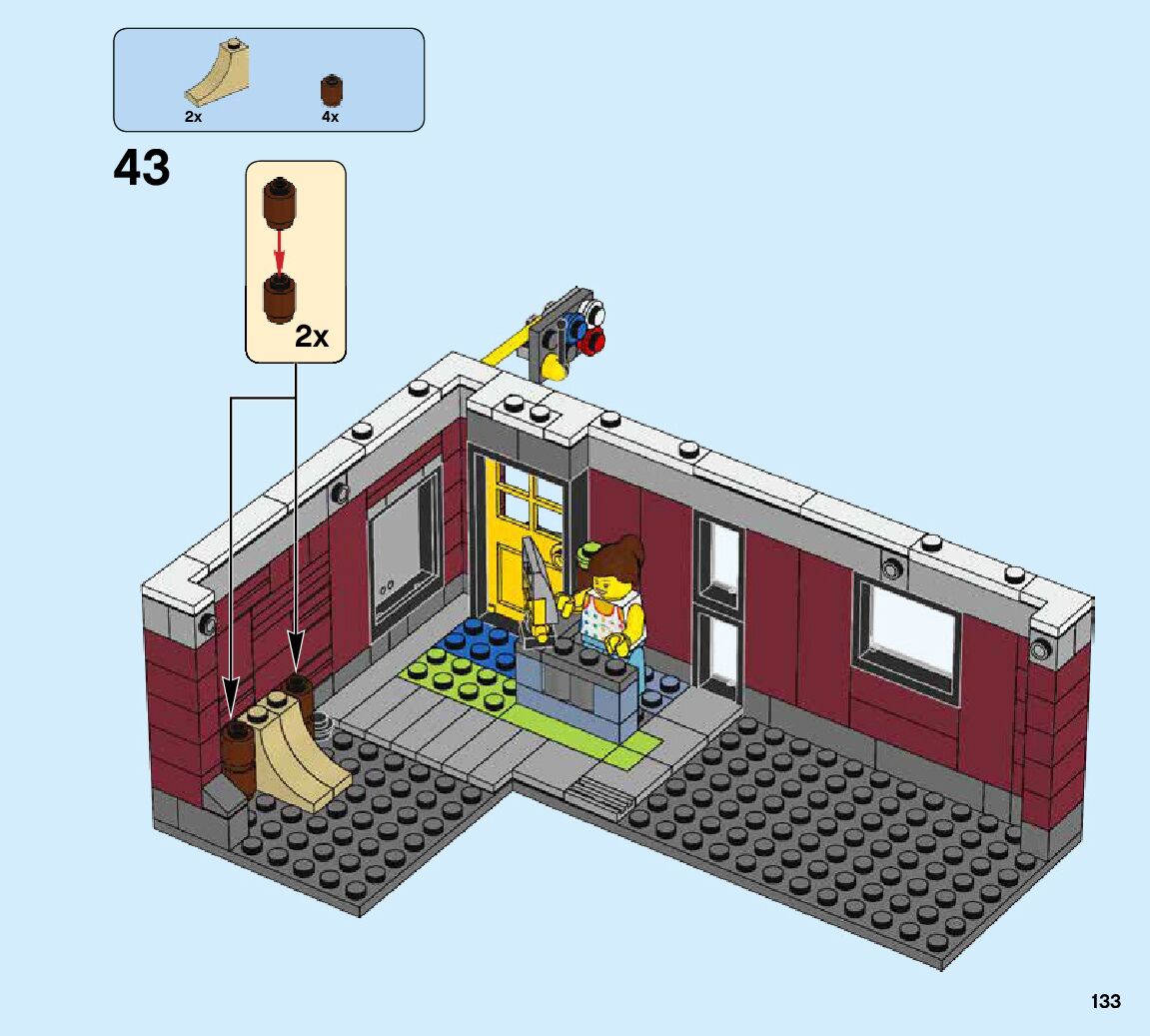 2x 4x

43

2x

133