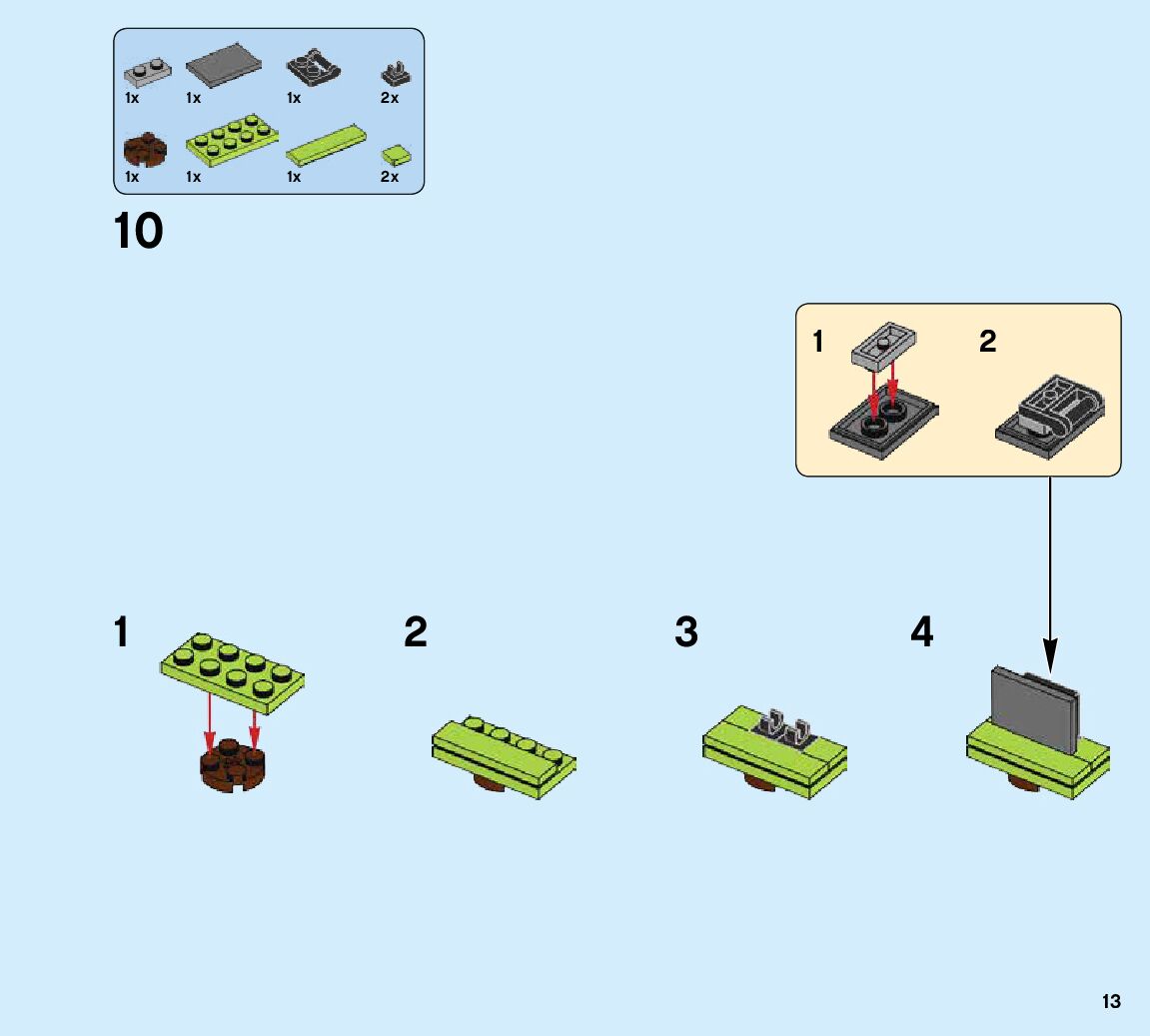 1x 1x 1x 2x

1x 1x 1x 2x

10

1 2

1 2 3 4

13