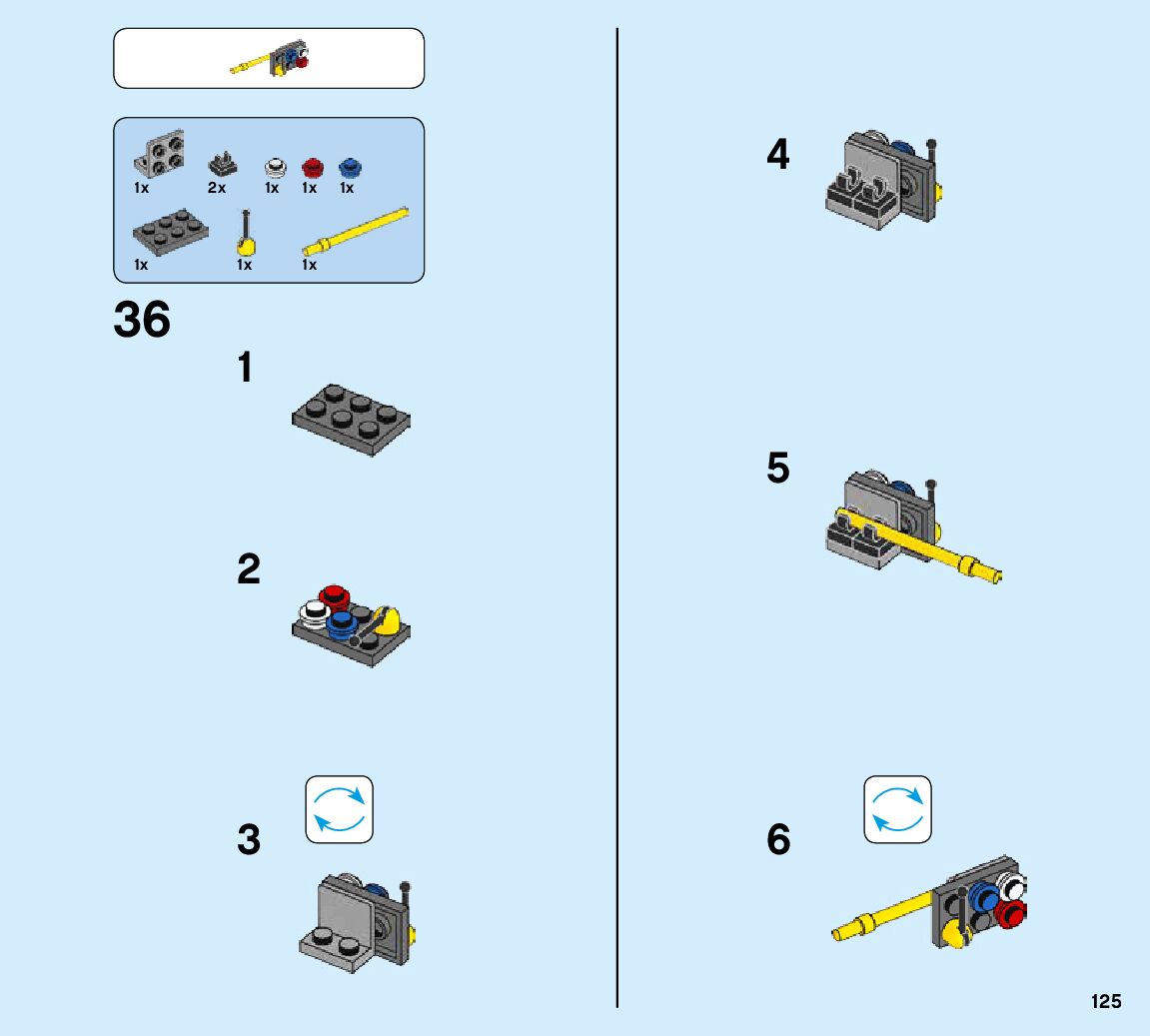 1x
2x
1x
1x
1x
1x
1x
1x

36

1

2

3

4

5

6

125