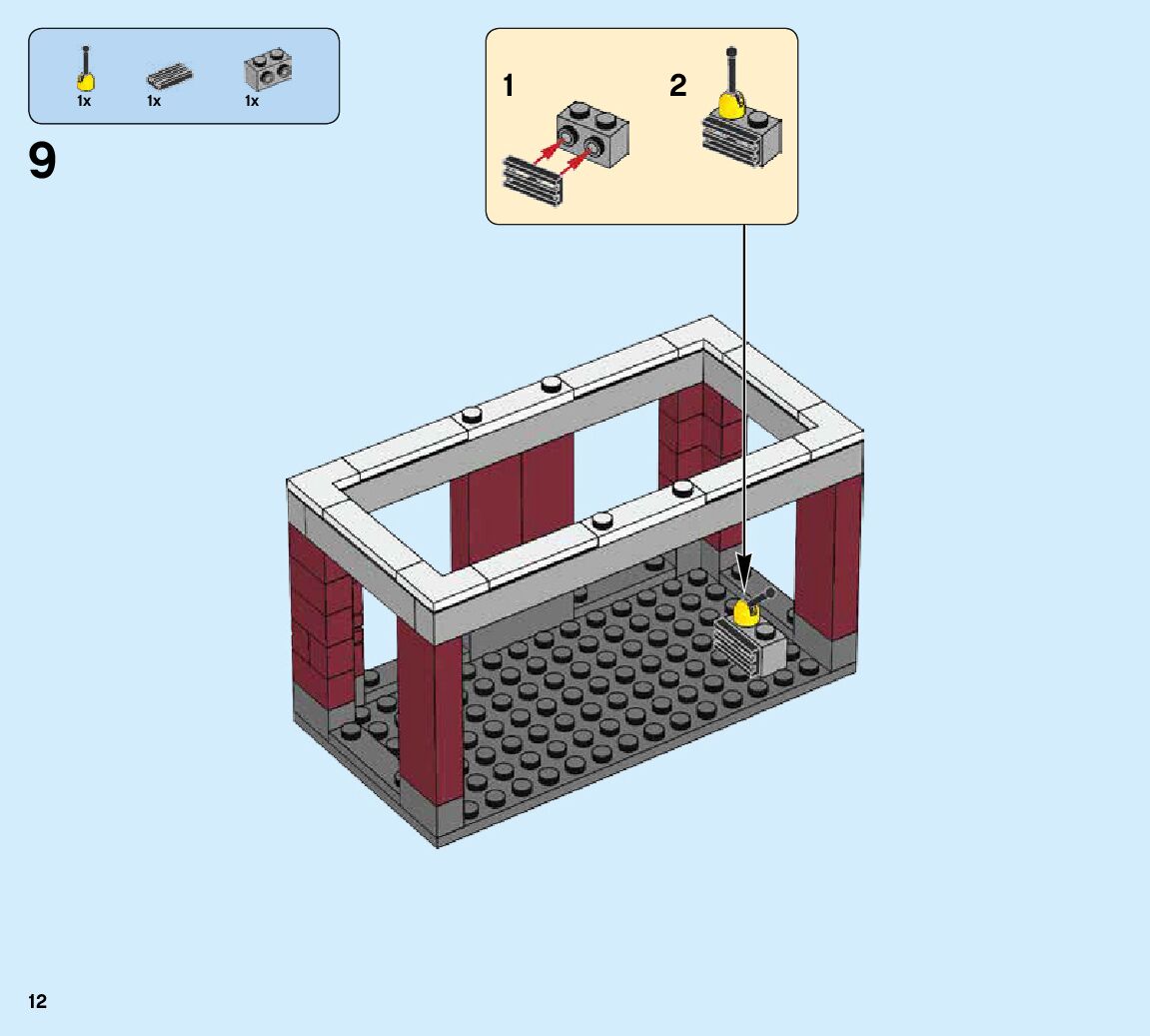 1x 1x 1x

9

1

2

12