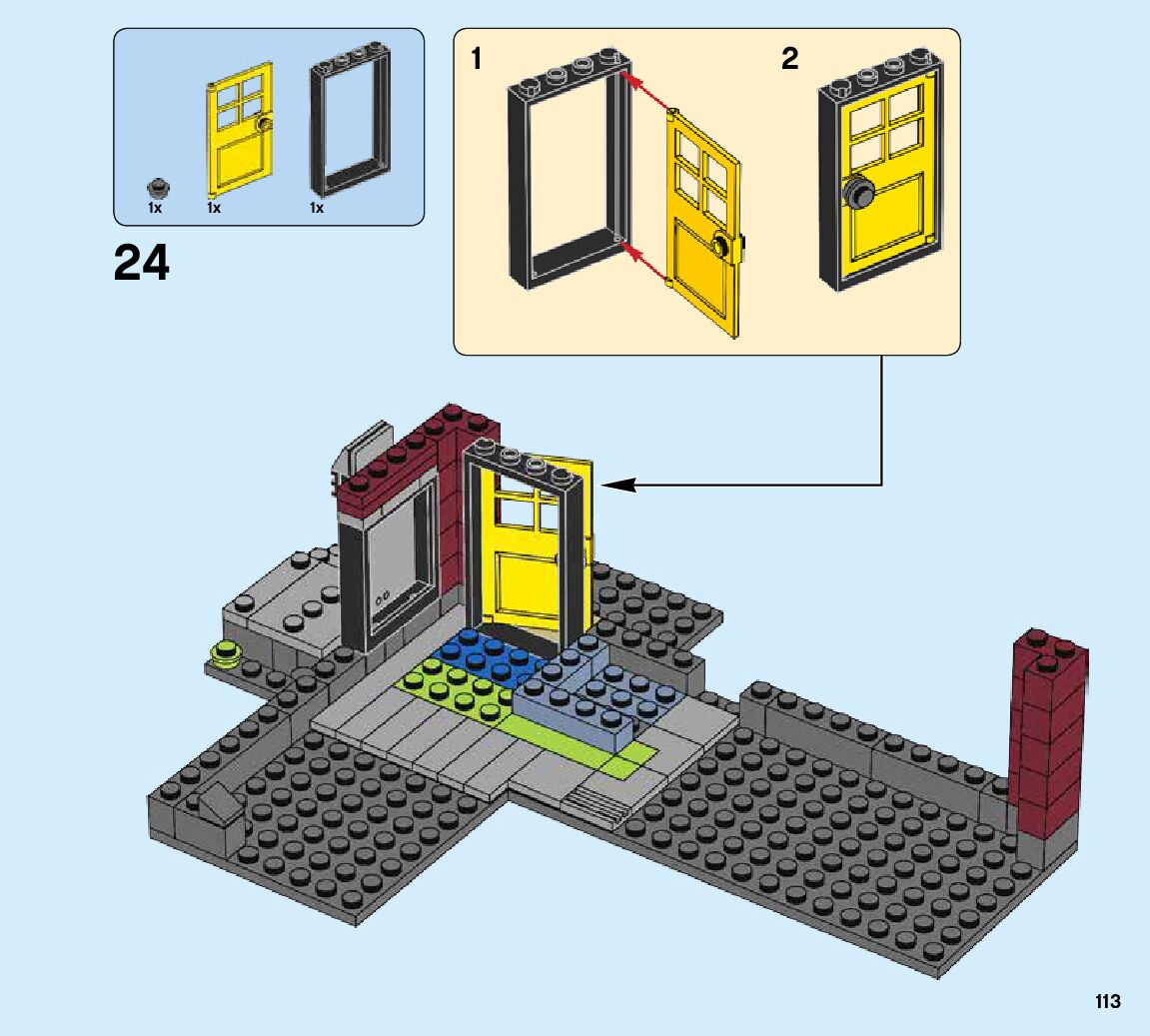 1x
1x
1x

24

1

2

113