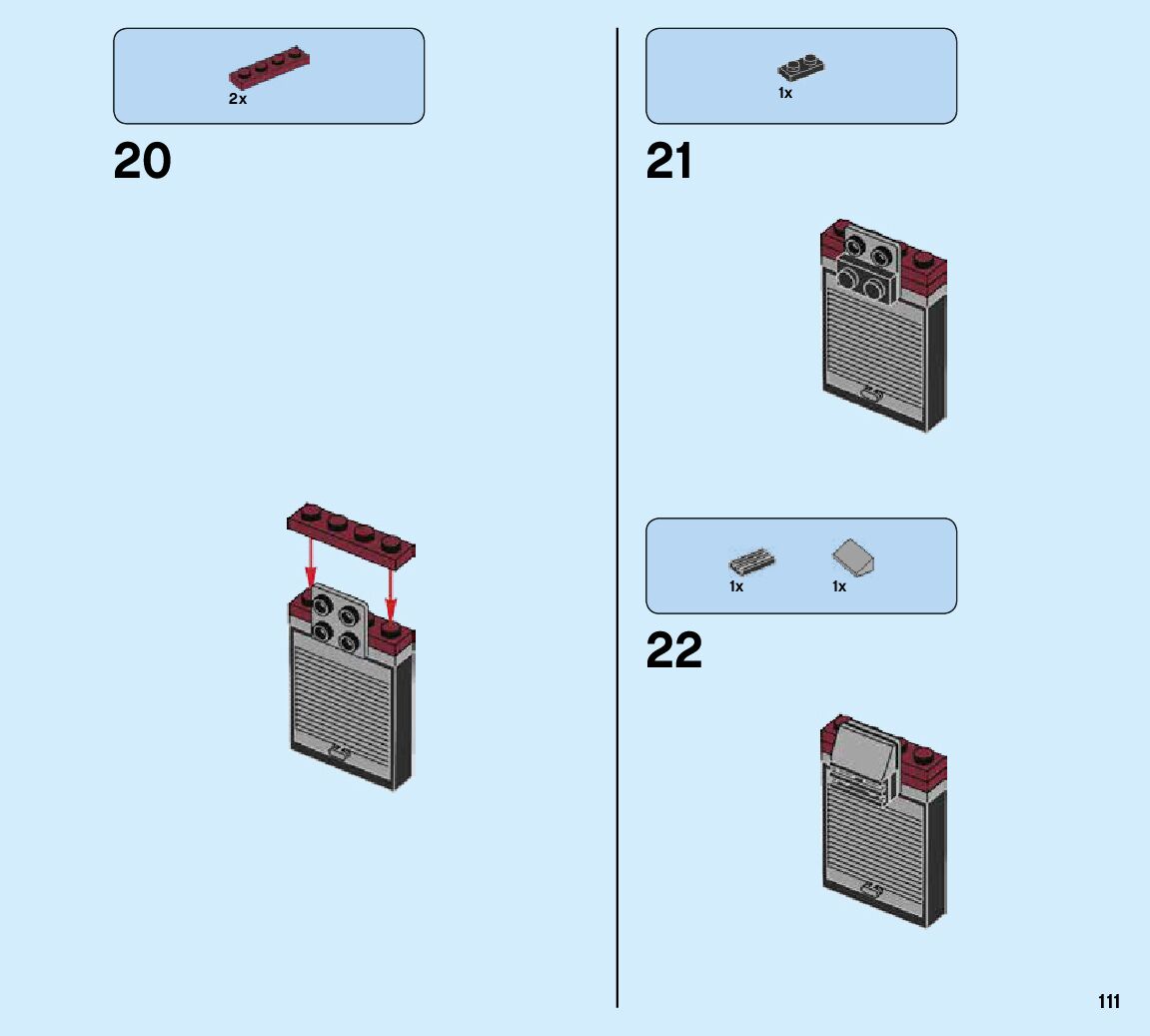 2x

20

1x

21

1x 1x

22

111