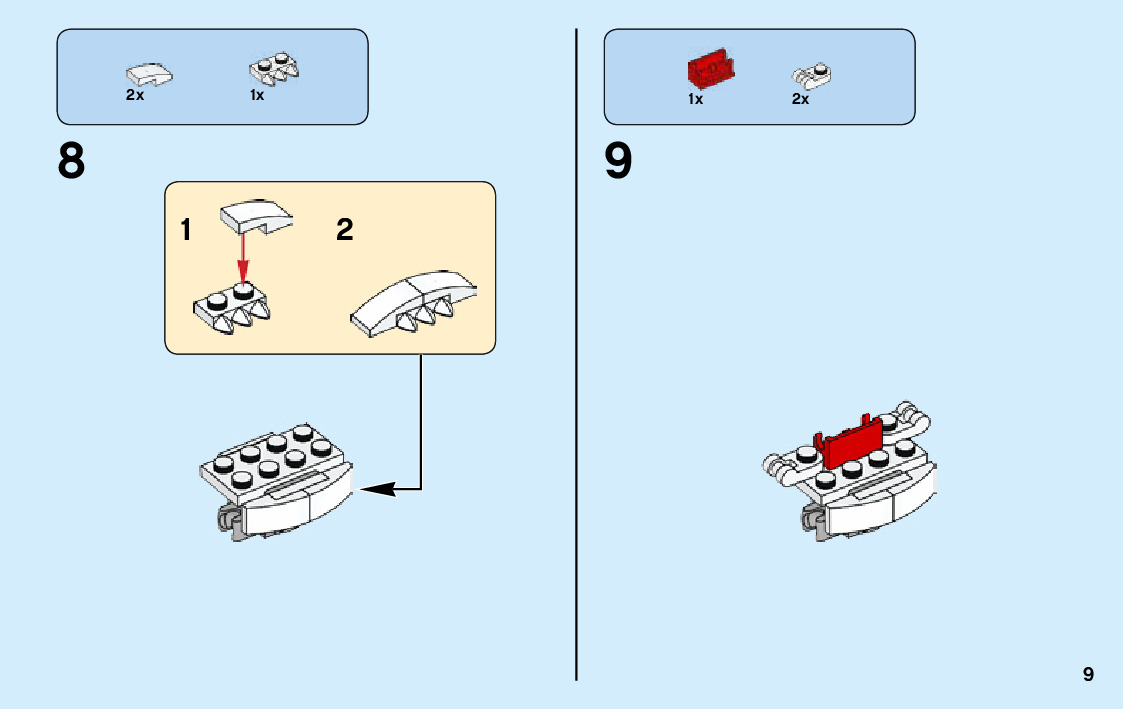 2x
1x

8

1
2

1x
2x

9

9