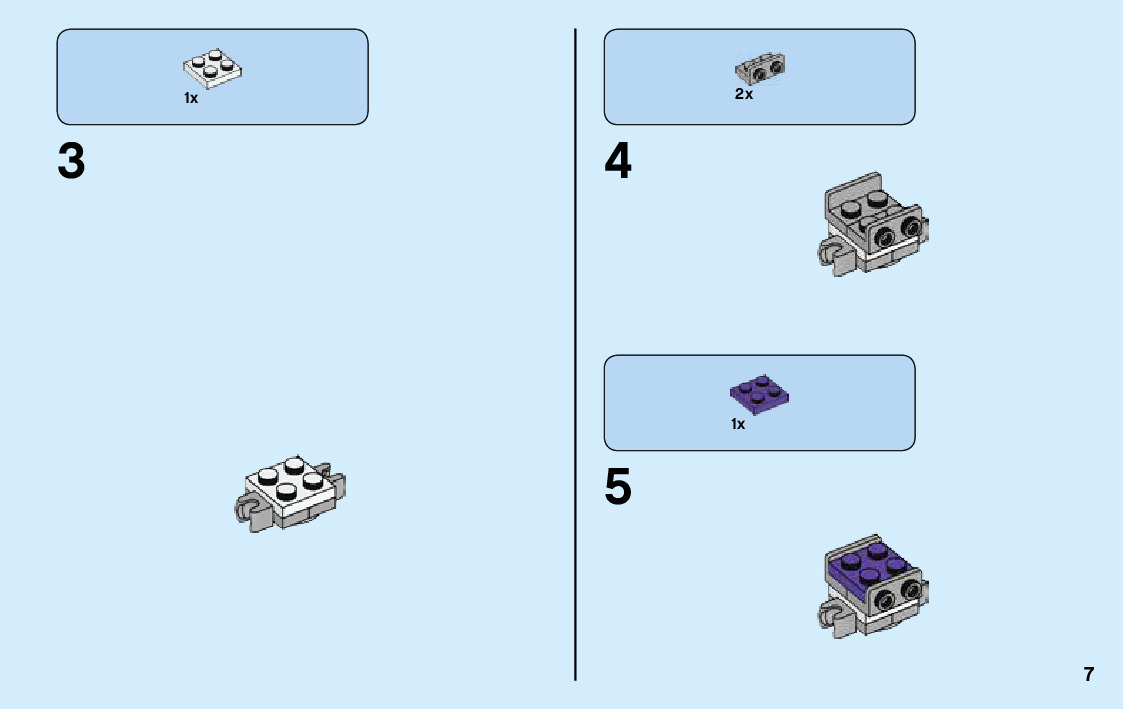 1x

3

2x

4

1x

5

7