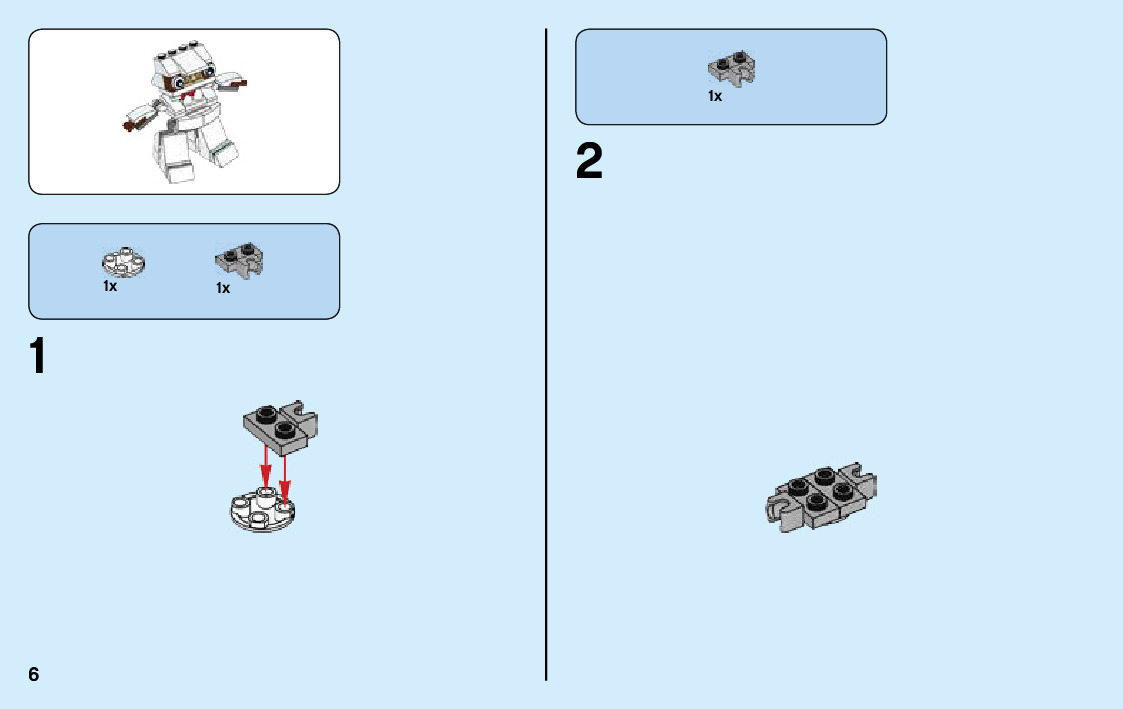 1x 1x

1

6

1x

2