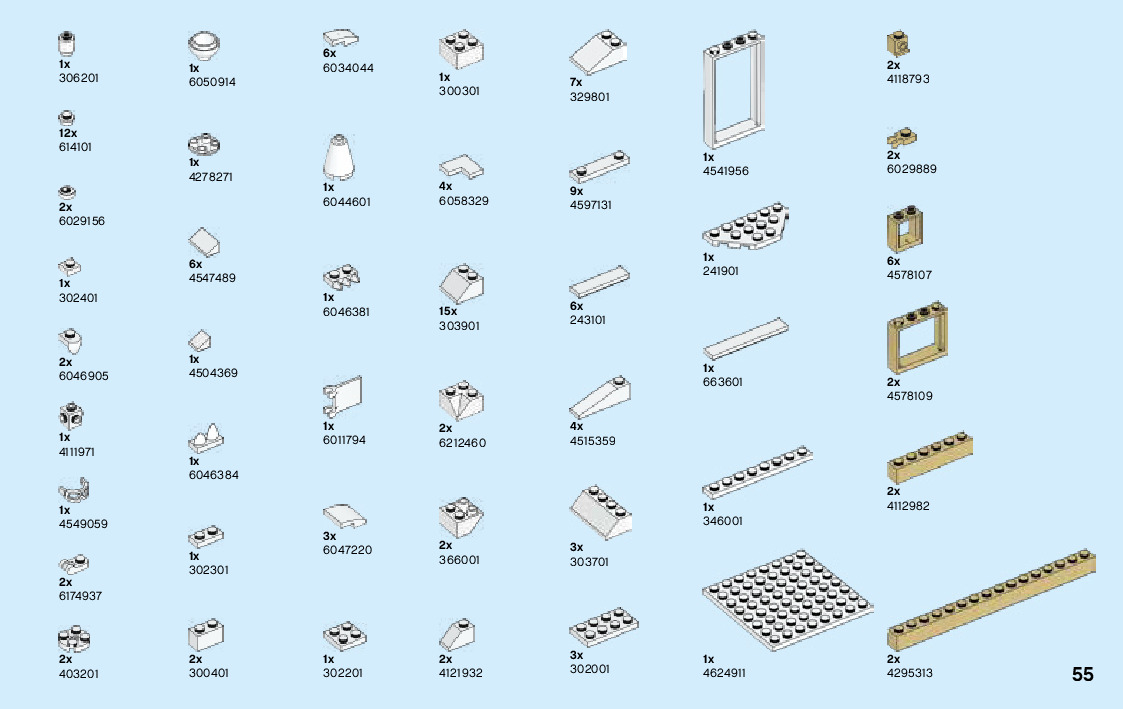 1x
306201

12x
614101

2x
6029156

1x
302401

2x
6046905

1x
4111971

1x
4549059

2x
6174937

2x
403201

1x
6050914

1x
4278271

6x
4547489

1x
4504369

1x
6046384

1x
302301

2x
300401

6x
6034044

1x
6044601

1x
6046381

1x
6011794

3x
6047220

1x
302201

1x
300301

4x
6058329

15x
303901

2x
6212460

2x
366001

2x
4121932

7x
329801

9x
4597131

6x
243101

4x
4515359

3x
303701

3x
302001

1x
4541956

1x
241901

1x
663601

1x
346001

1x
4624911

2x
4118793

2x
6029889

6x
4578107

2x
4578109

2x
4112982

2x
4295313

55