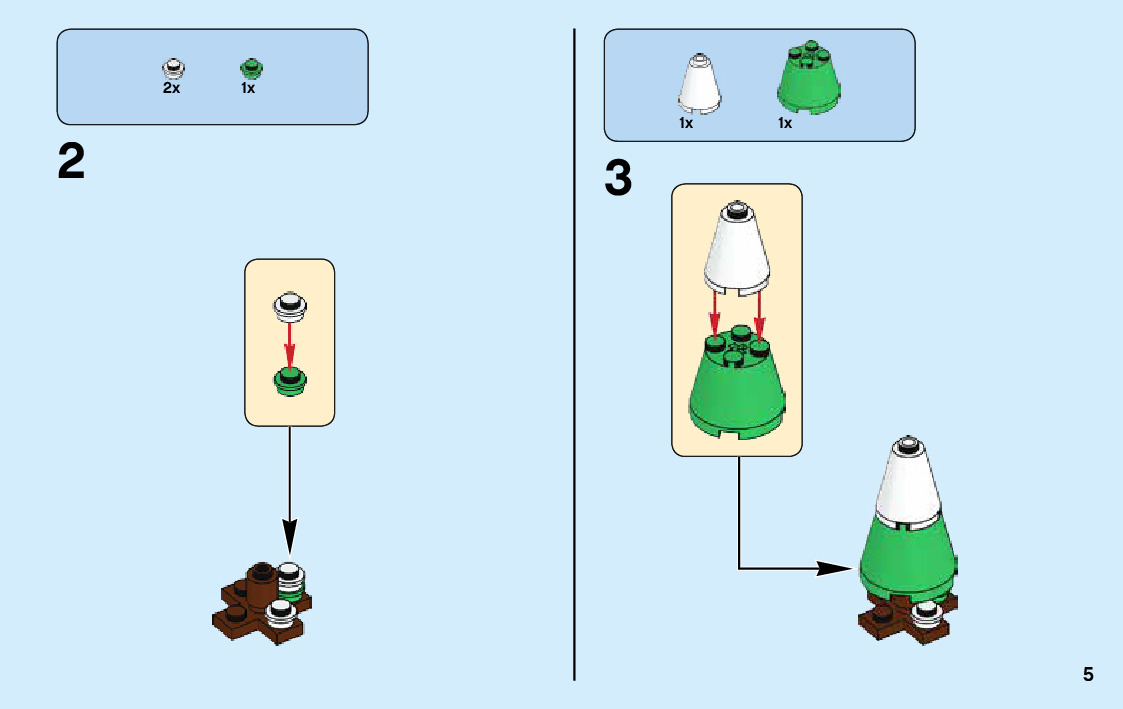 2x 1x

2

1x 1x

3

5