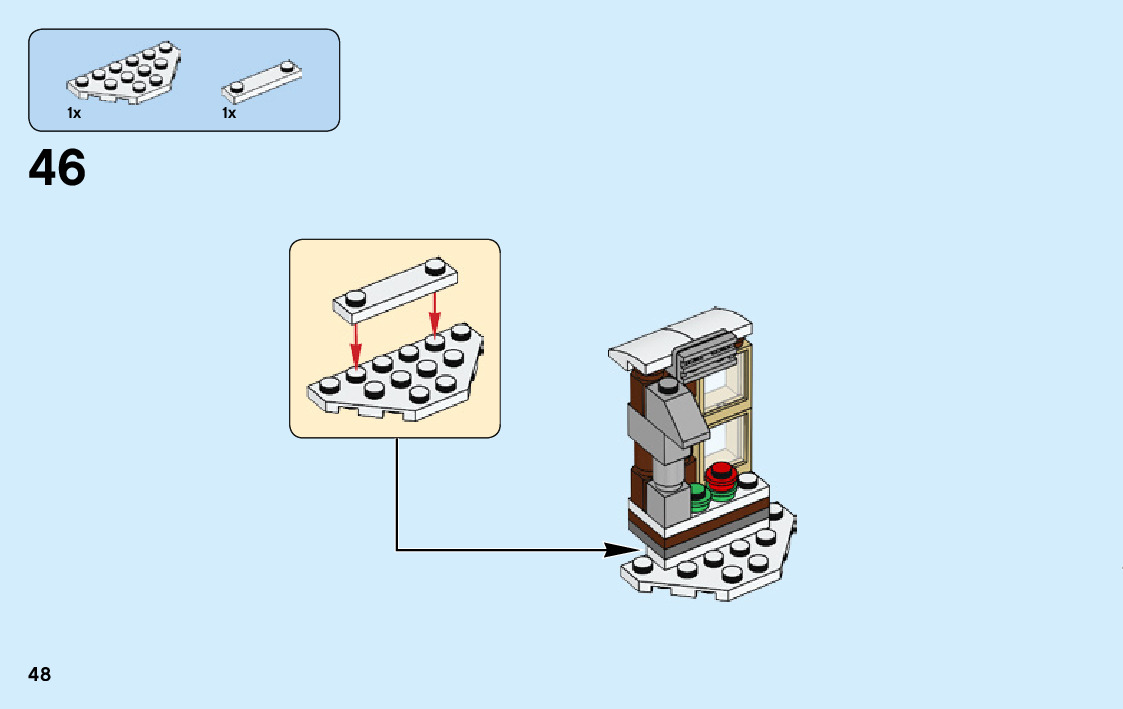 1x
1x

46

48