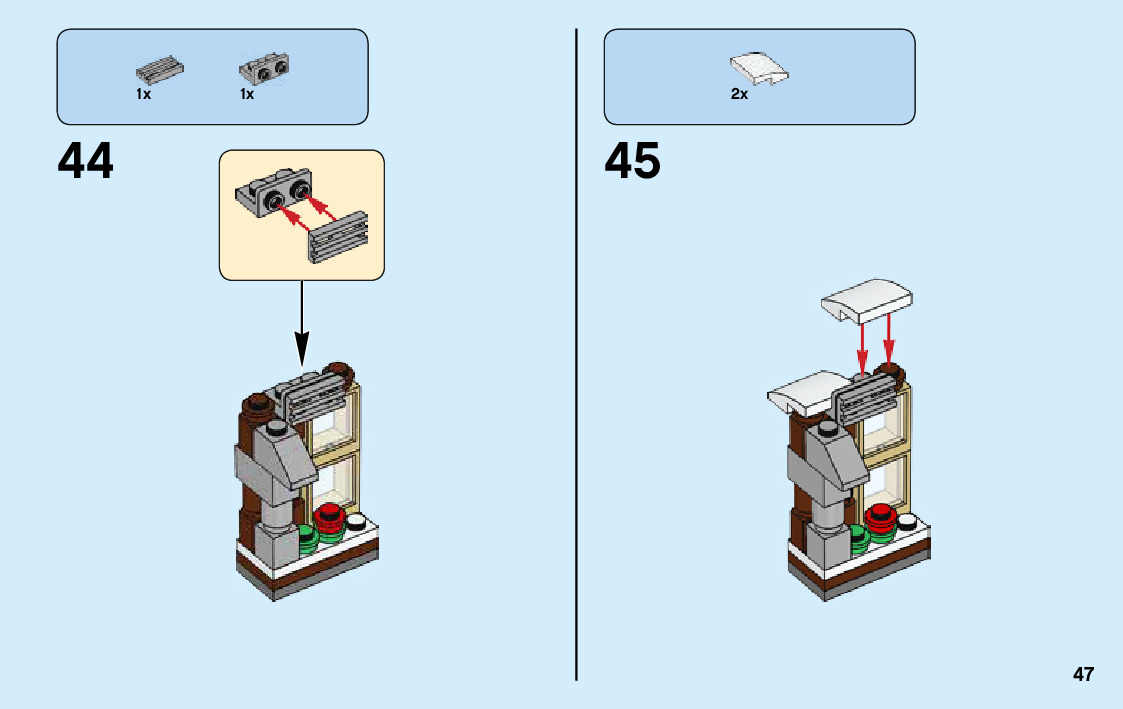 1x 1x

44

2x

45

47