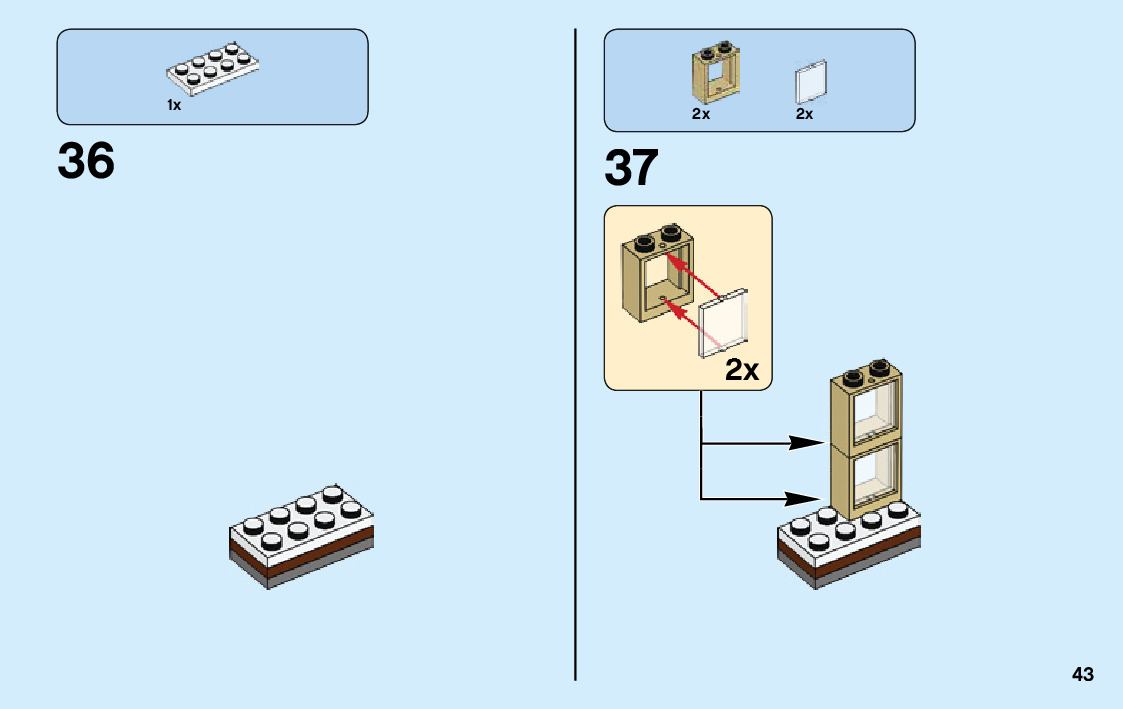 1x

36

2x 2x

37

2x

43