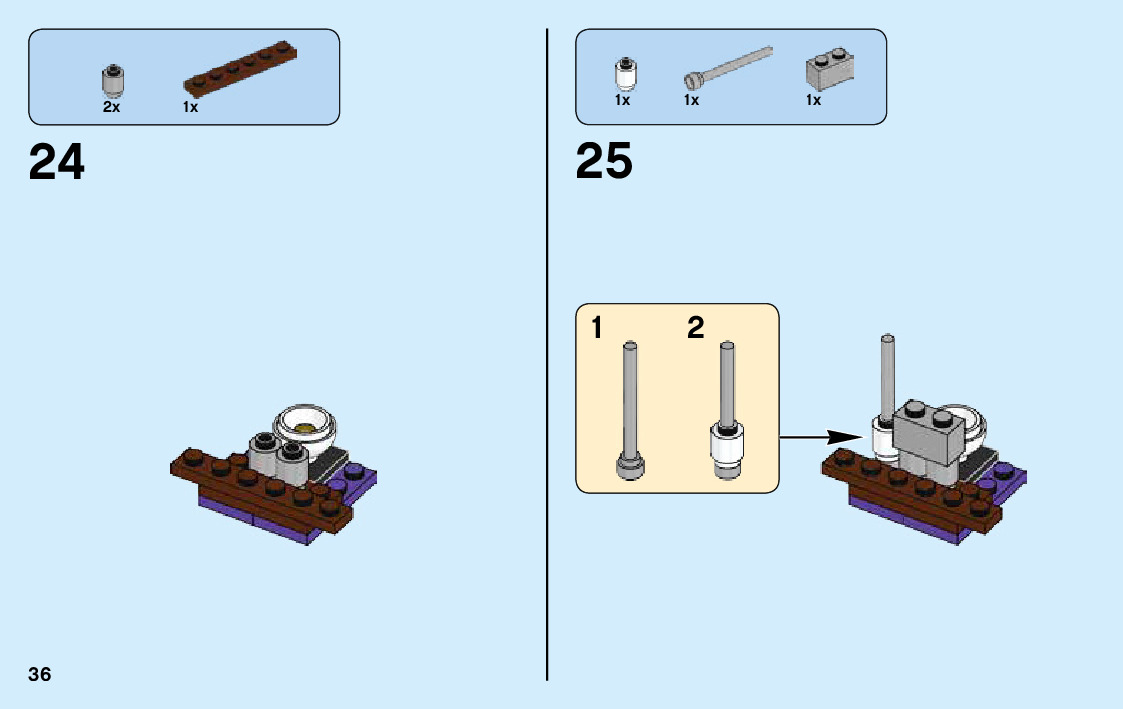 2x 1x

24

1x 1x 1x

25

1 2

36