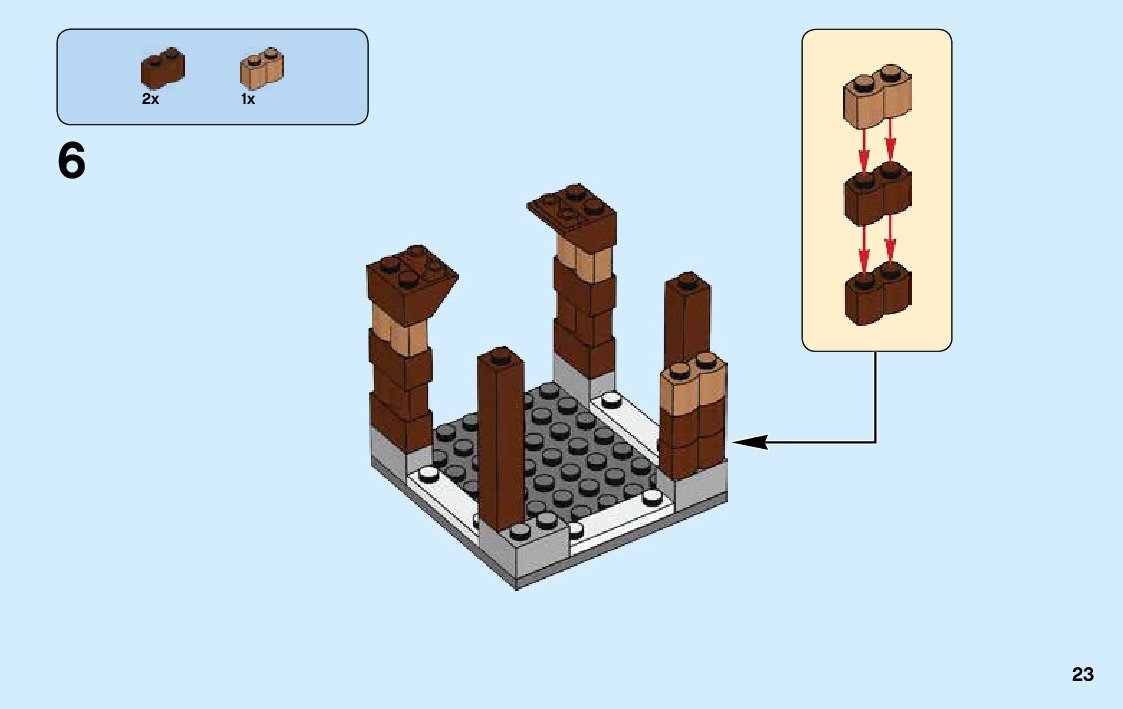 2x 1x

6

23