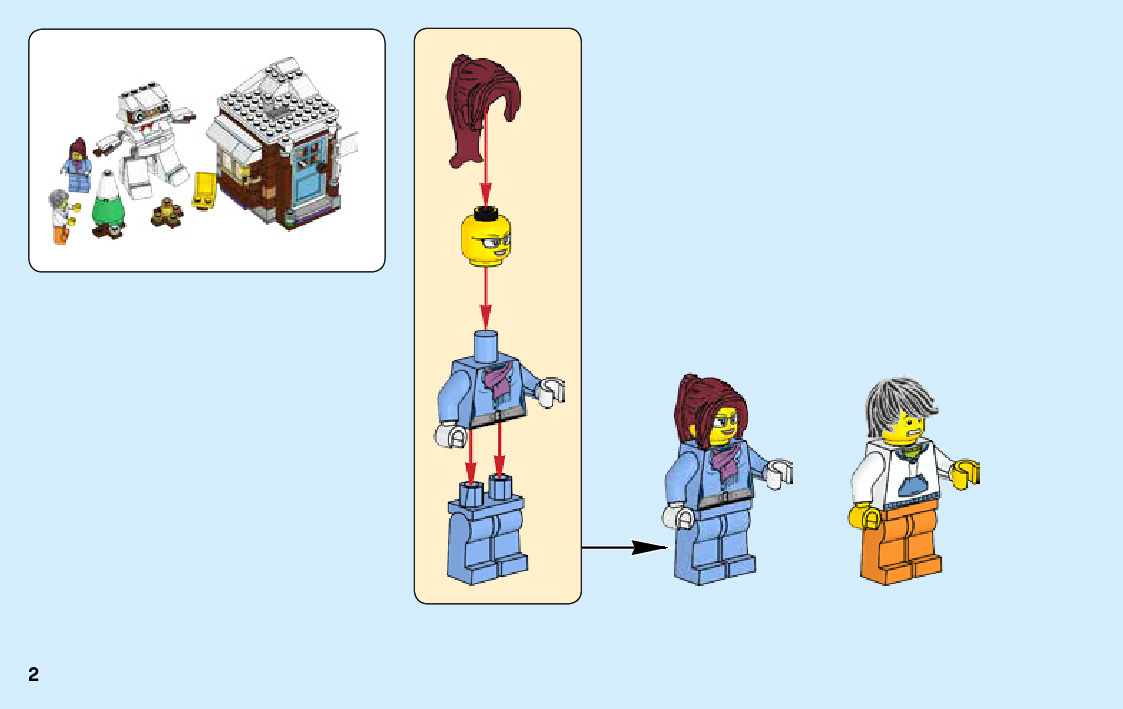 2