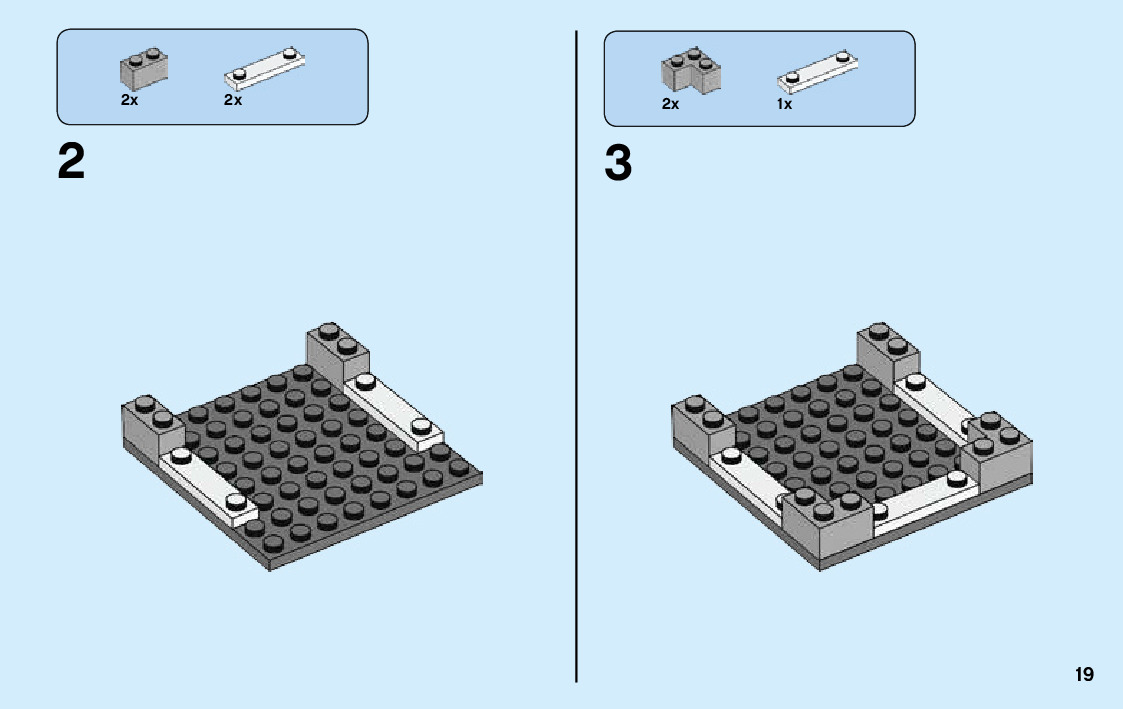 2x 2x

2

2x 1x

3

19