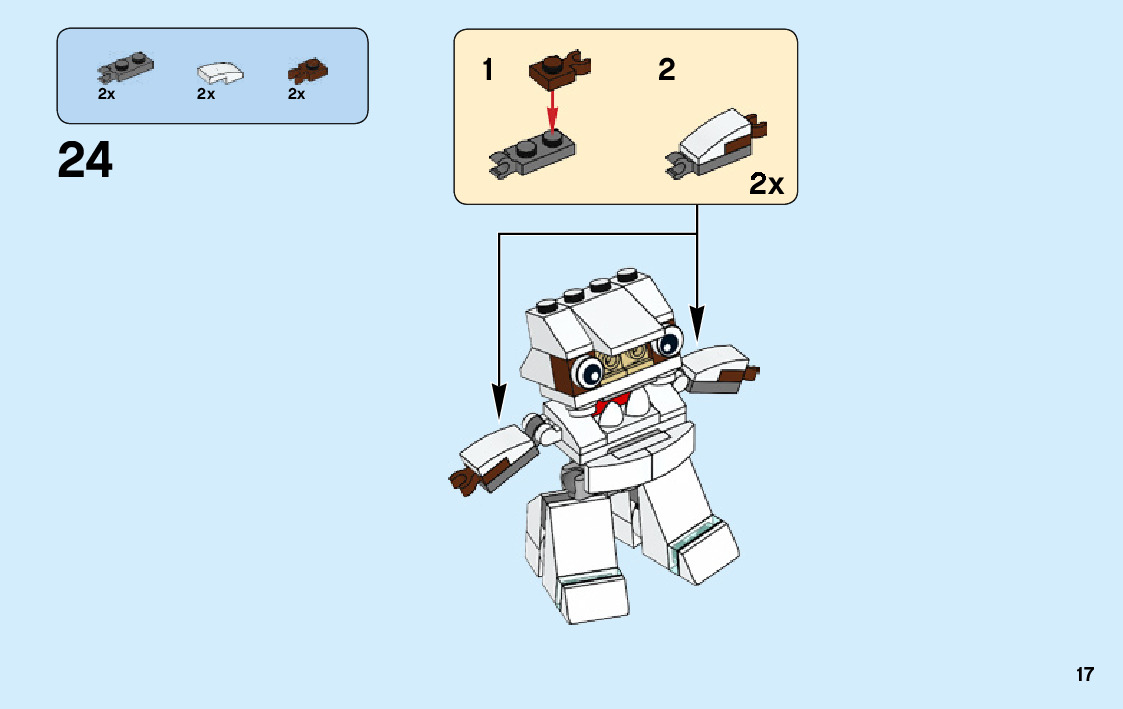 2x 2x 2x

24

1

2

2x

17