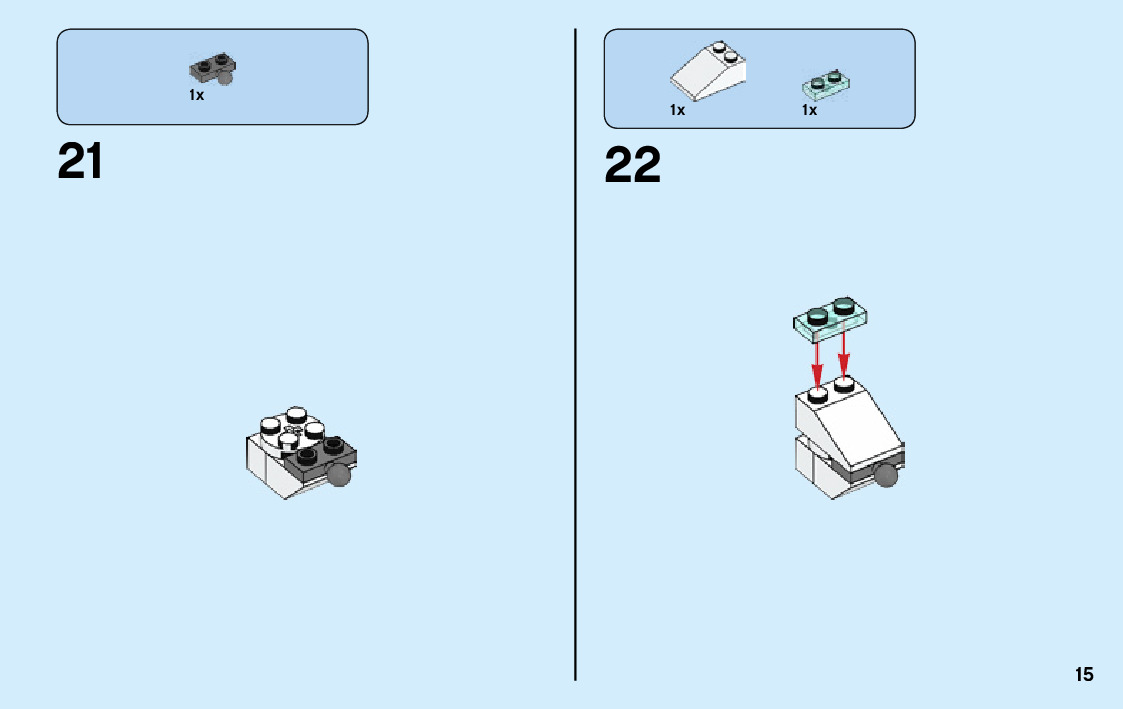 1x

21

1x

1x

22

15