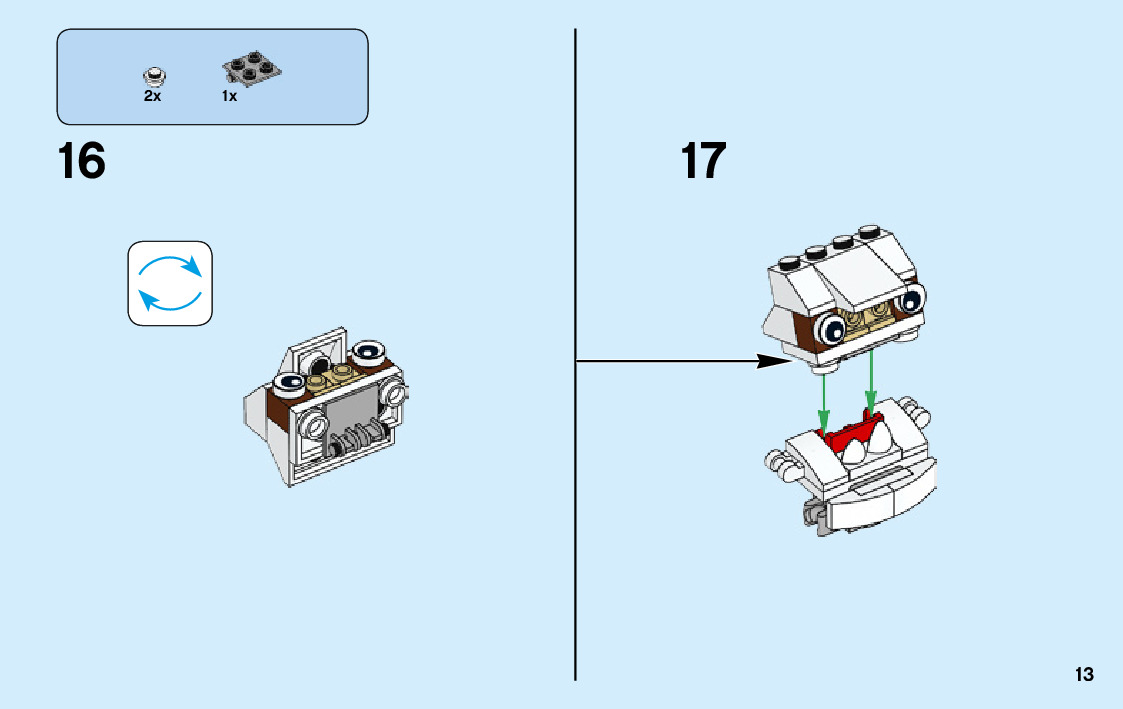 2x 1x

16

17

13