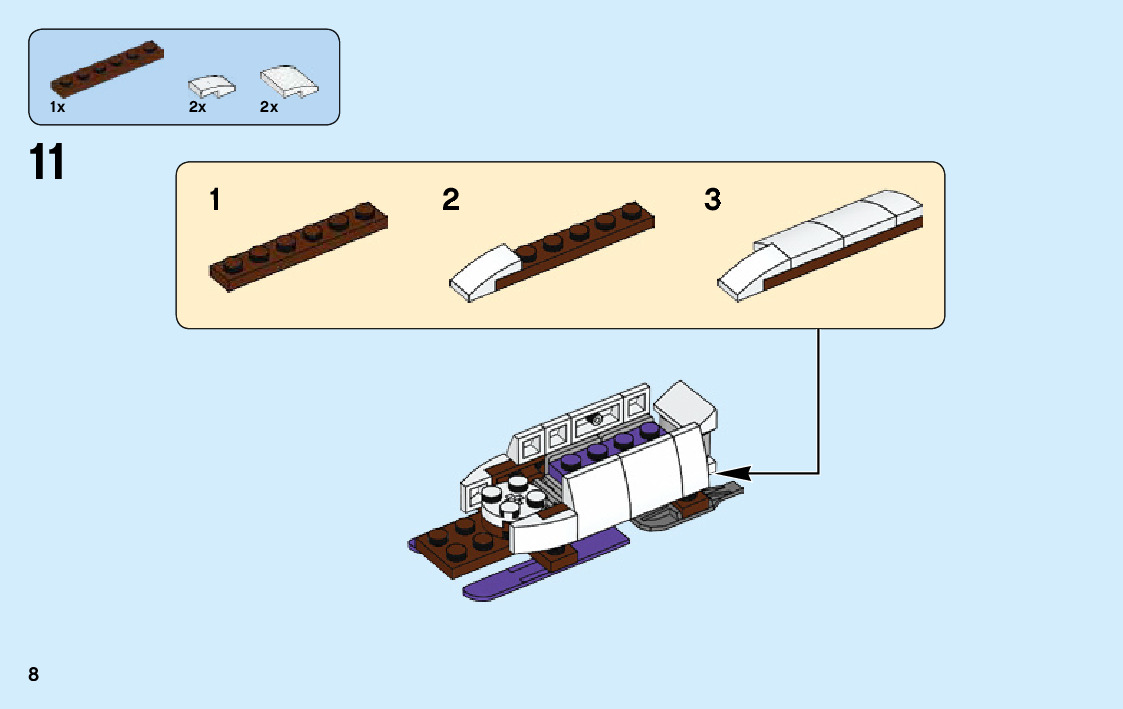 1x 2x 2x

11

1

2

3

8