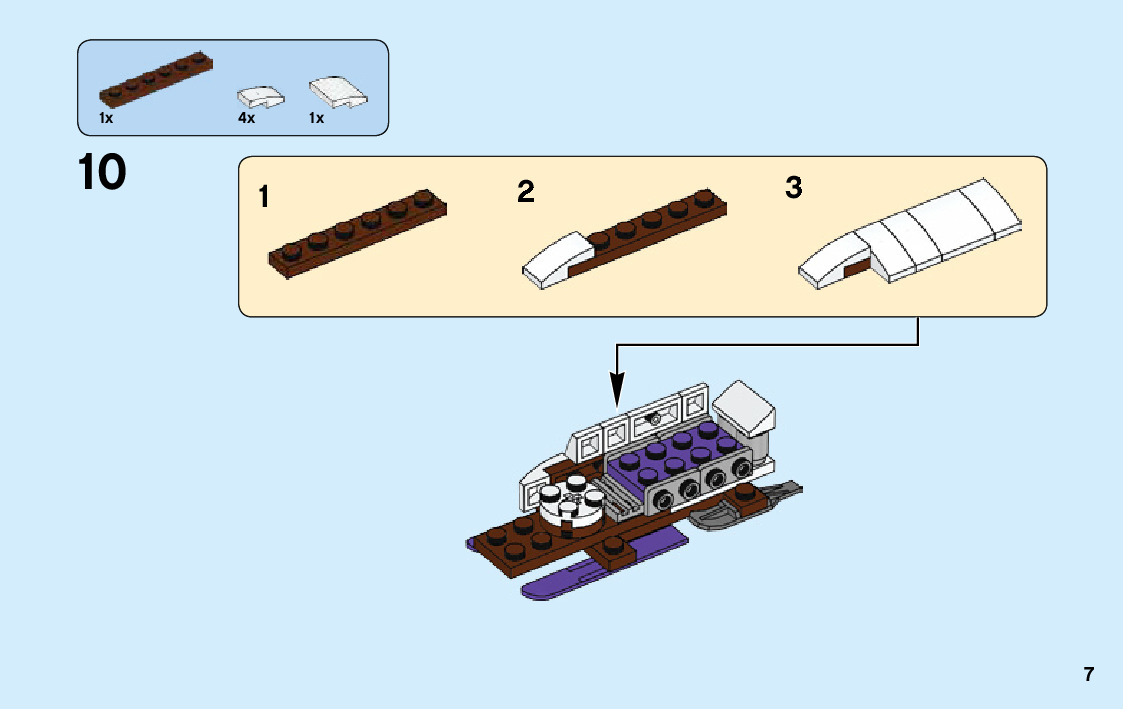 1x
4x
1x

10

1
2
3

7