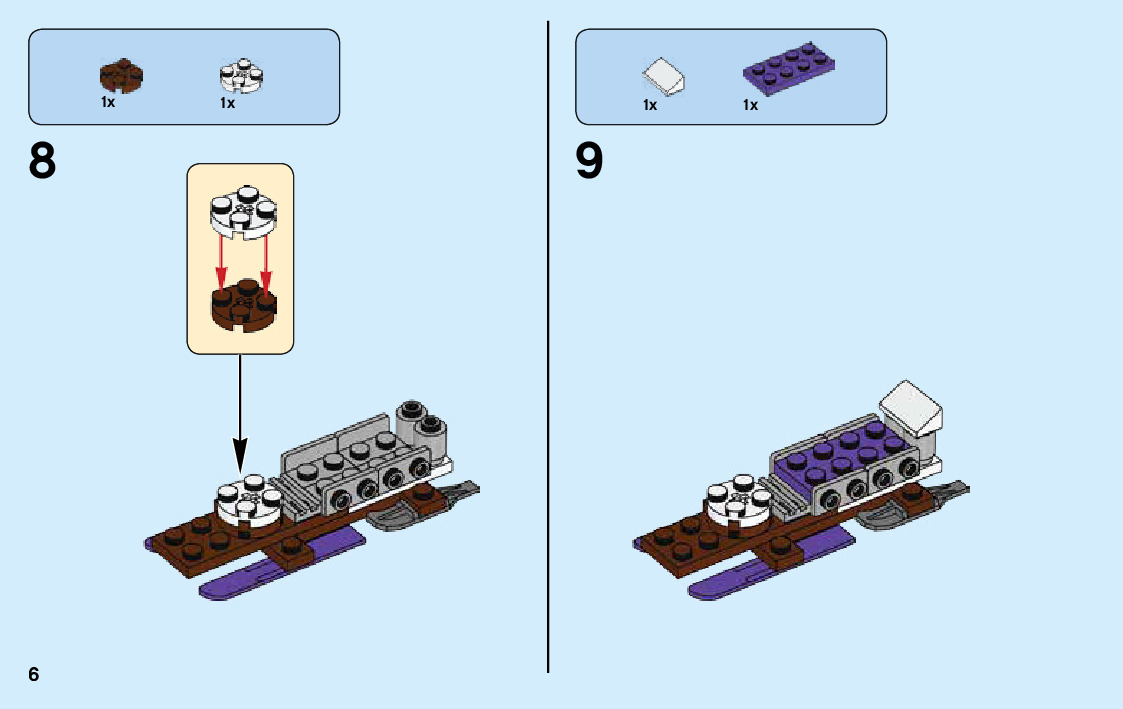 1x 1x

8

1x 1x

9

6