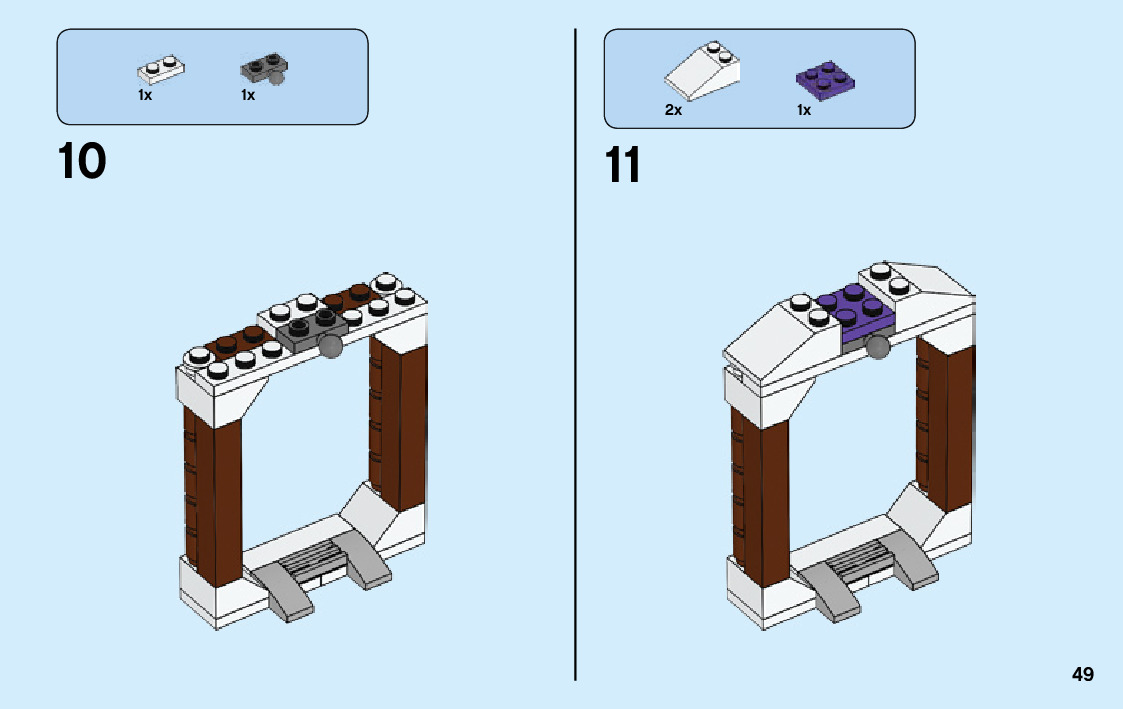 1x 1x

10

2x 1x

11

49