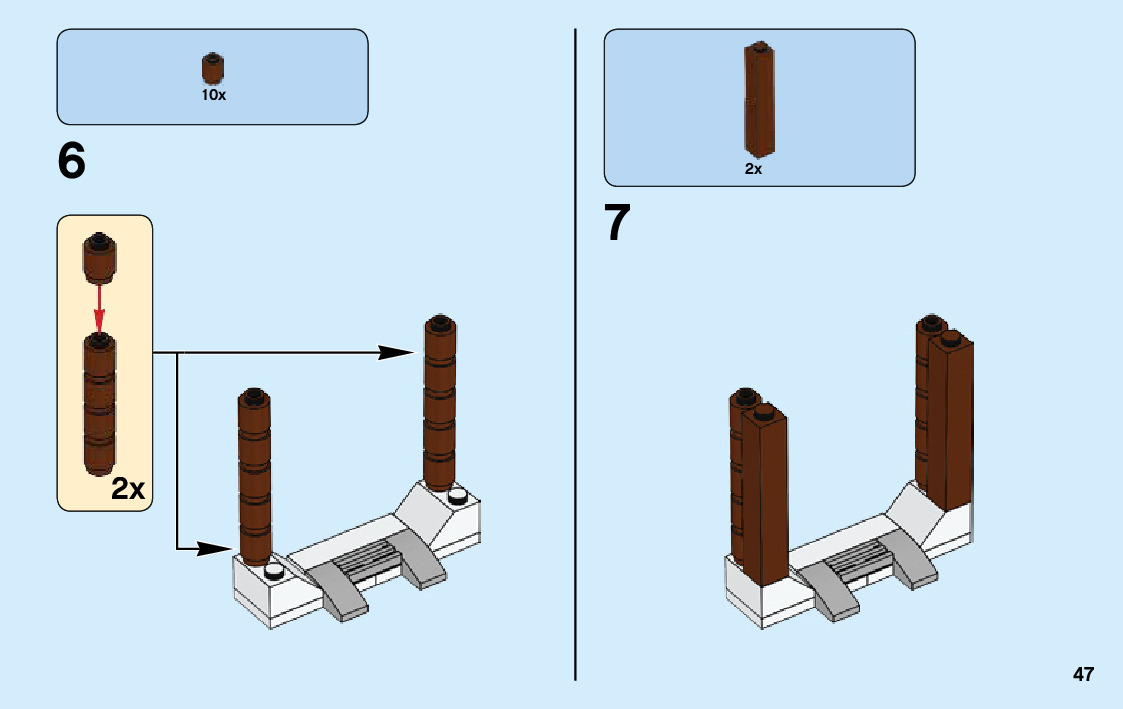 10x

6

2x

2x

7

47