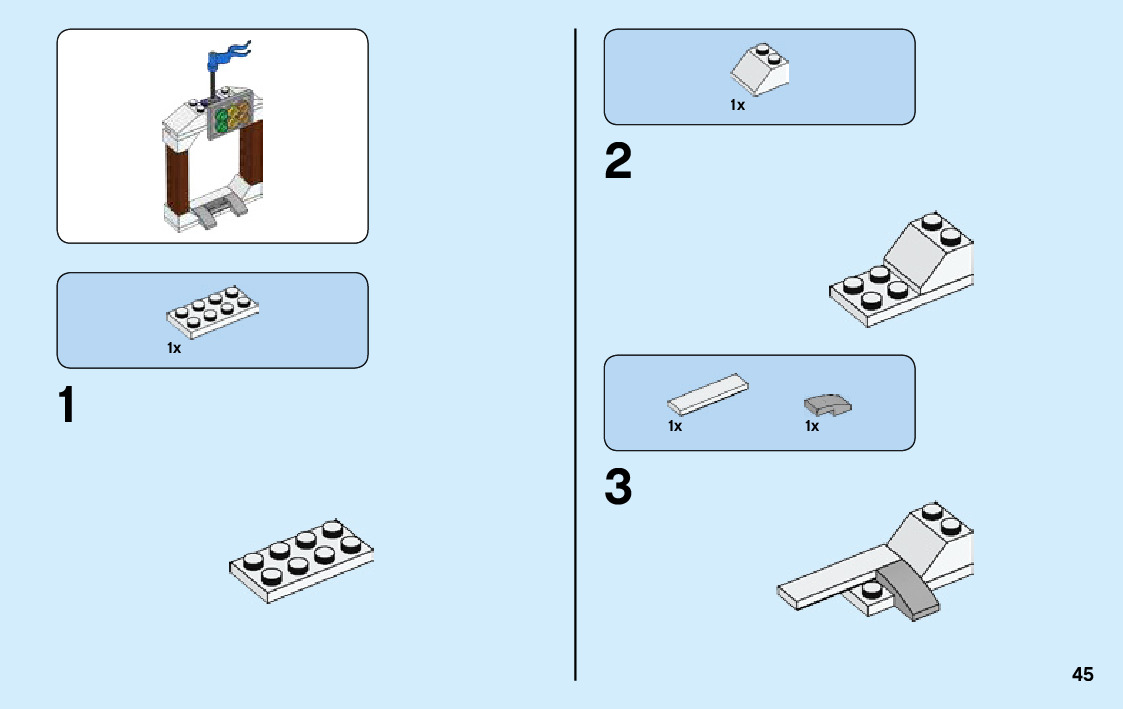 1x

1

1x

2

1x

1x

3

45