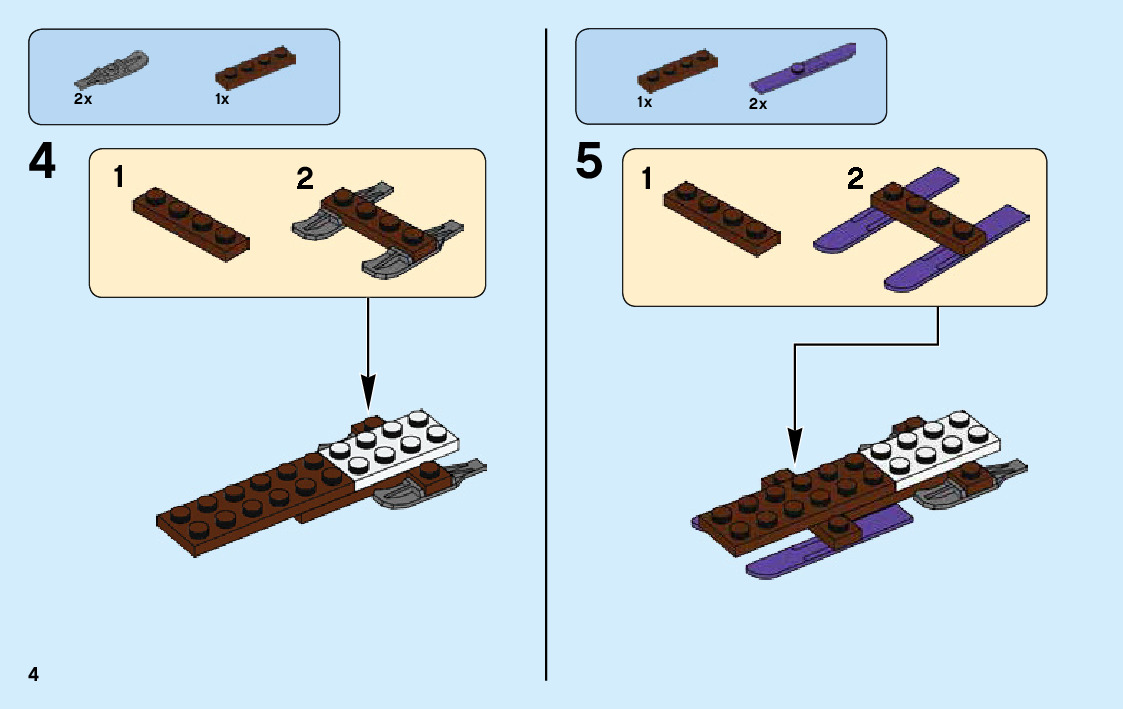 2x
1x

4

1
2

1x
2x

5

1
2

4