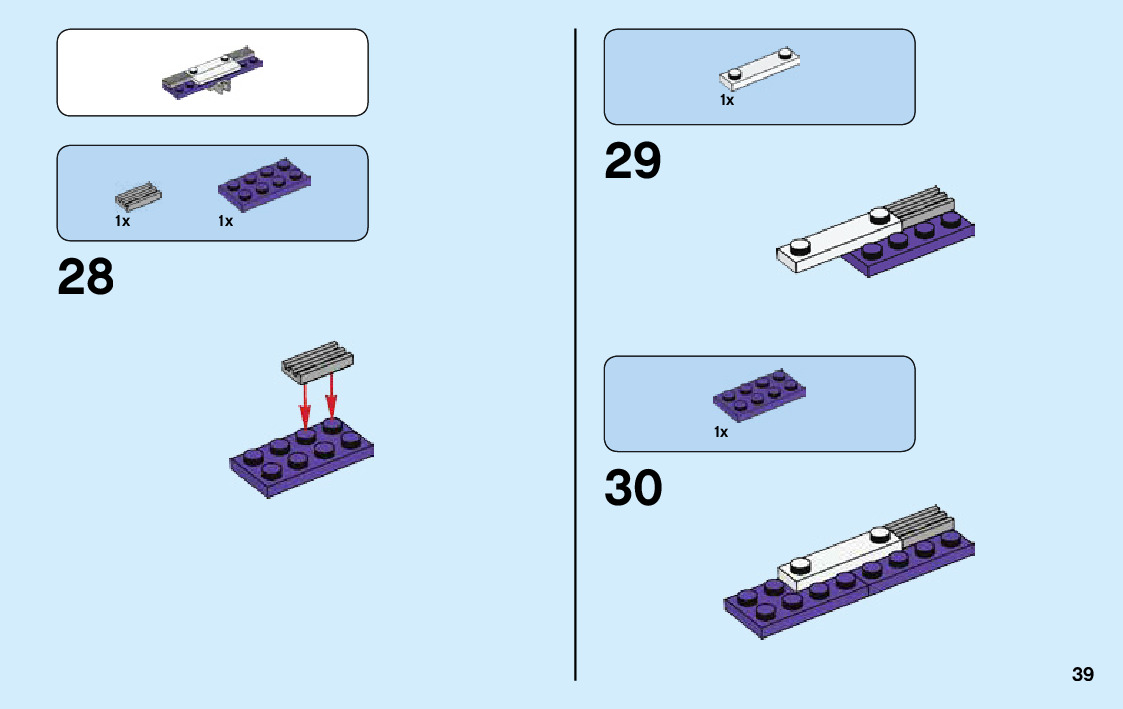 1x

1x

28

1x

29

1x

30

39