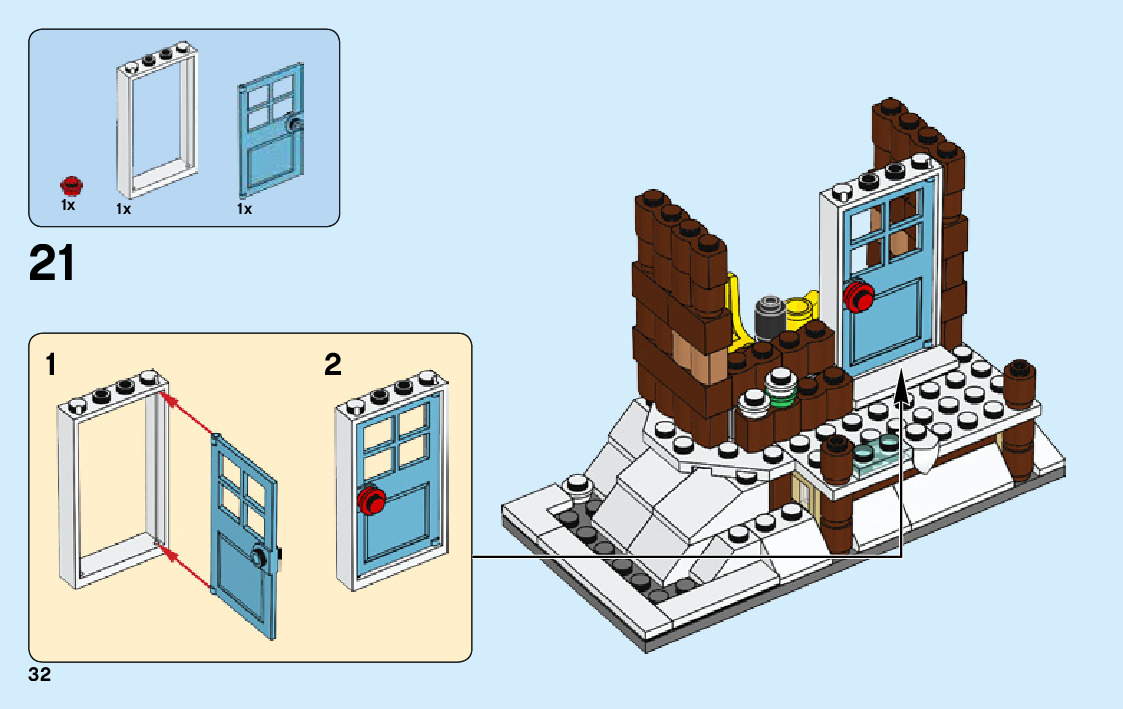 1x
1x
1x

21

1

2

32