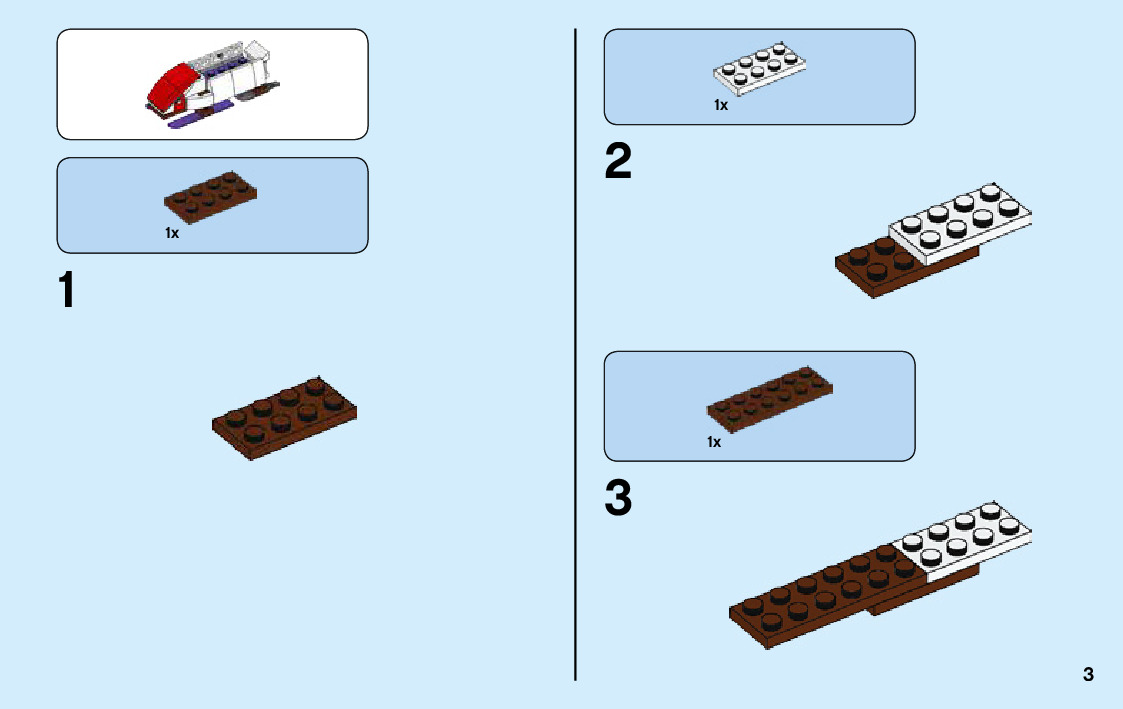 1x

1

1x

2

1x

3

3