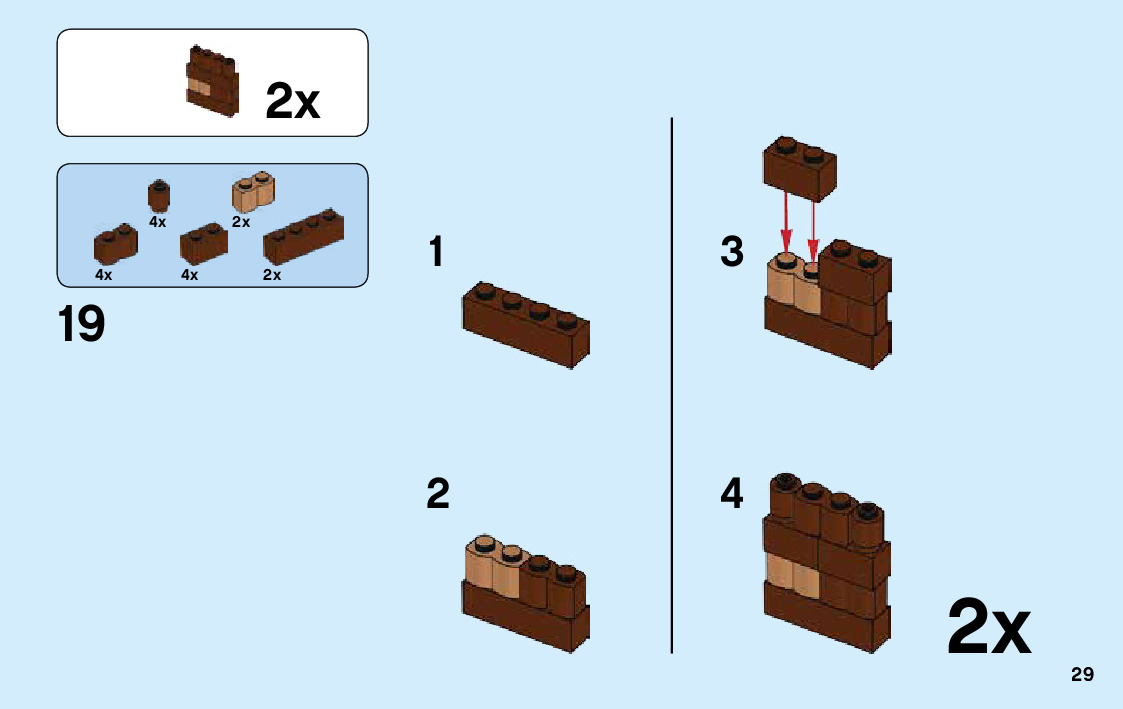 2x

4x
2x
4x
4x
2x

19

1

2

3

4

2x

29