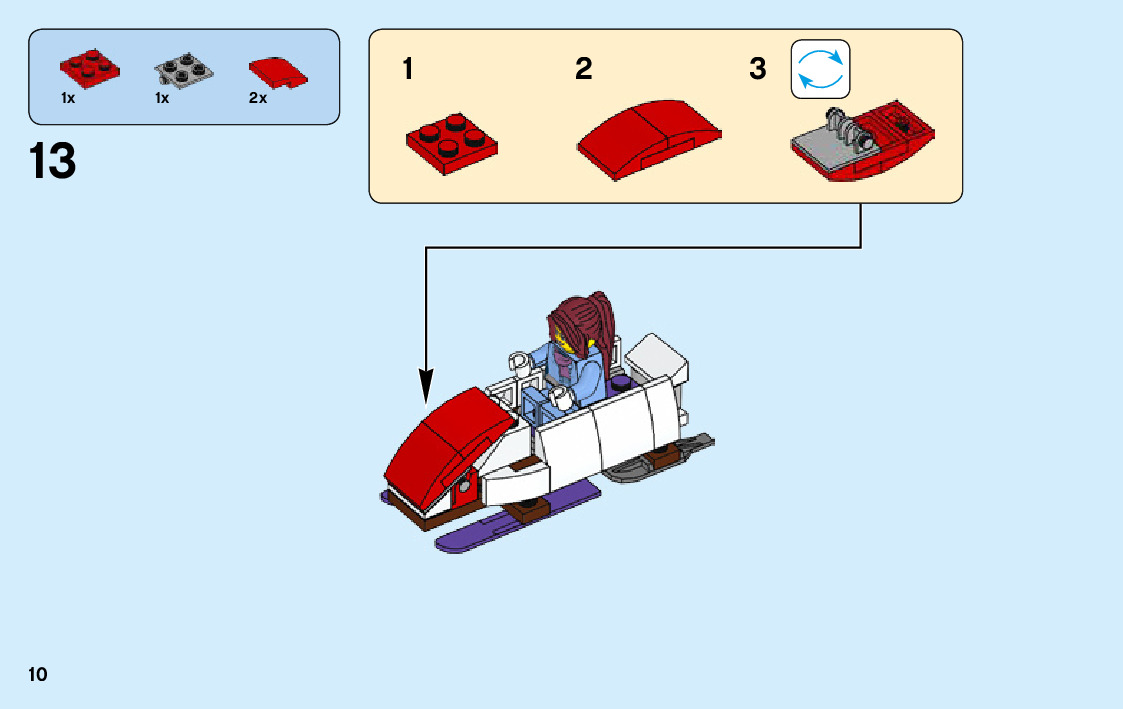 1x 1x 2x

13

1 2 3

10