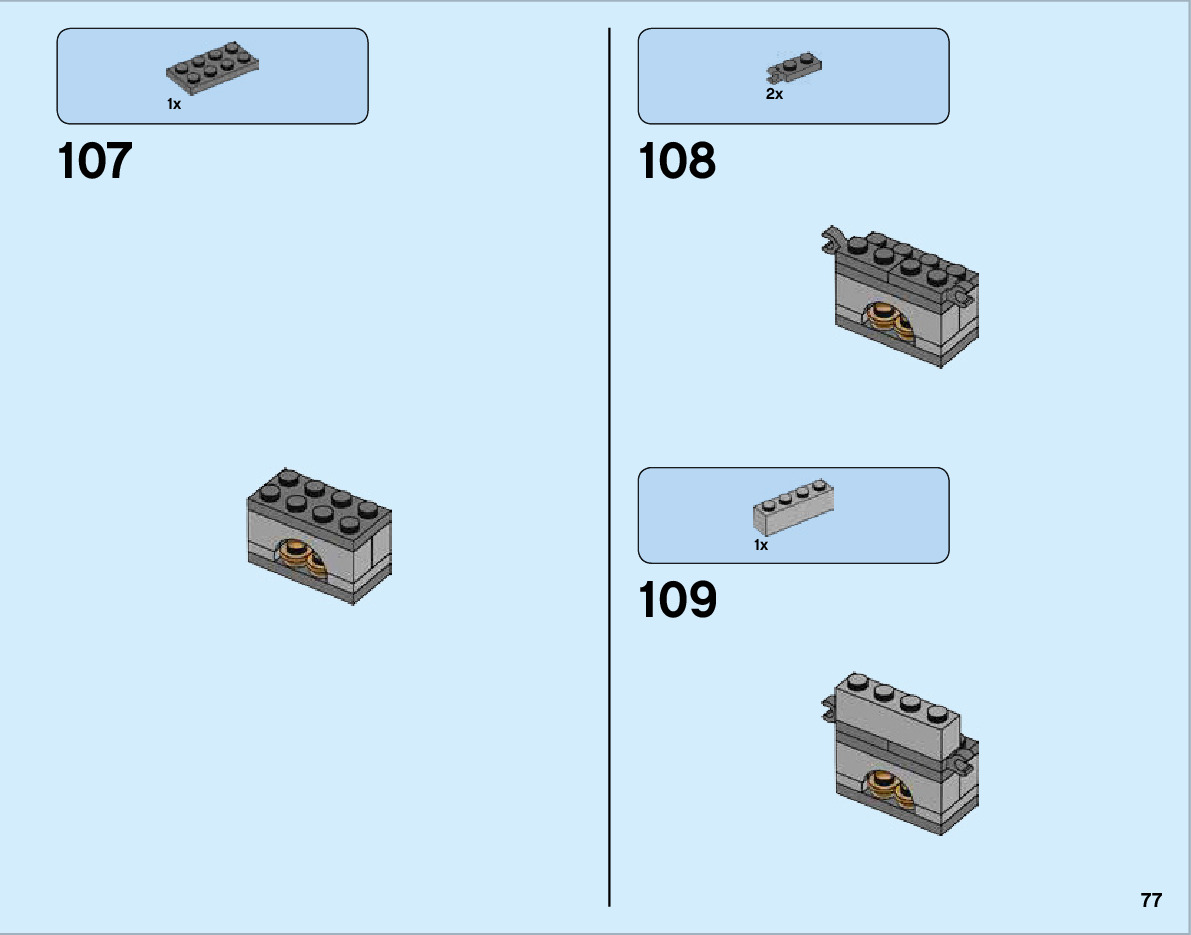 1x

107

2x

108

1x

109

77