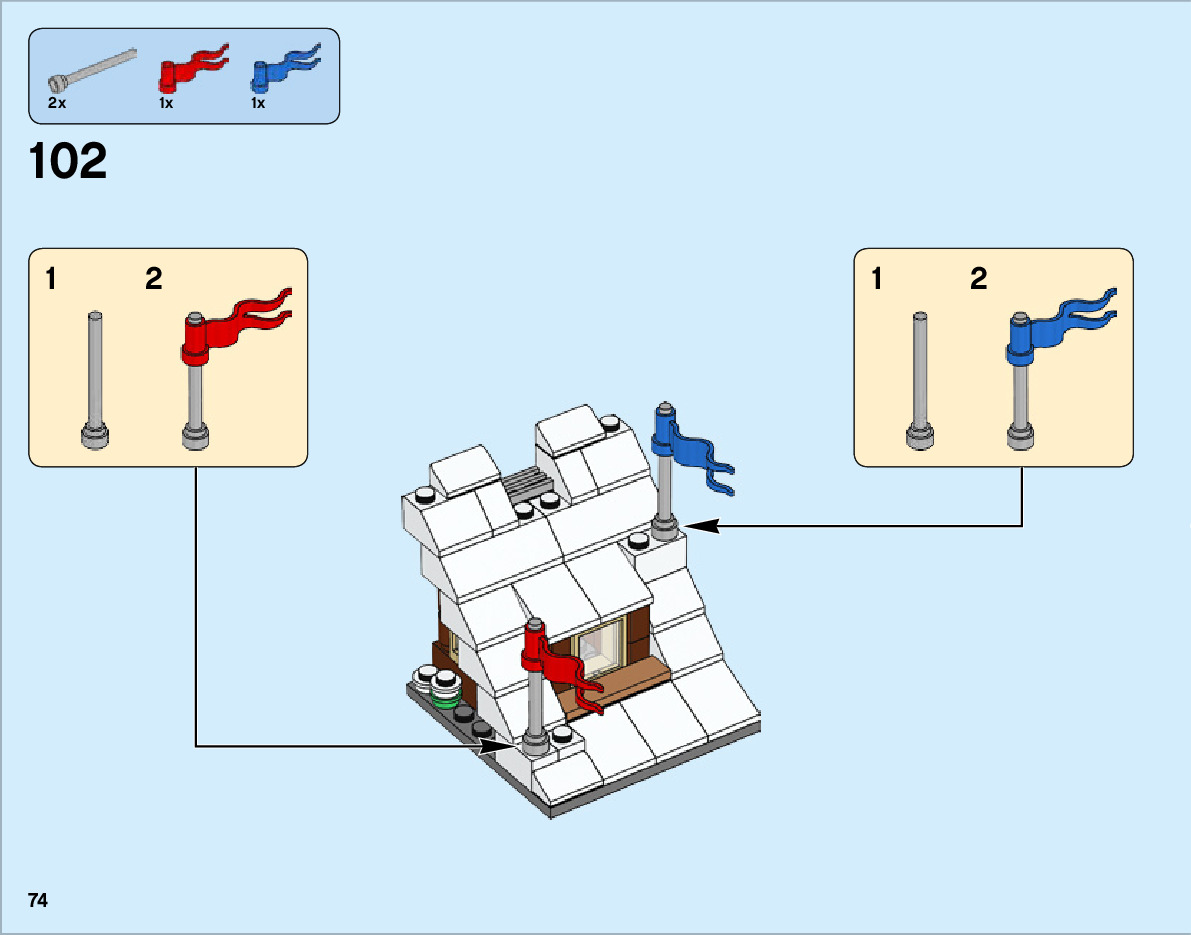 2x 1x 1x

102

1 2

1 2

74