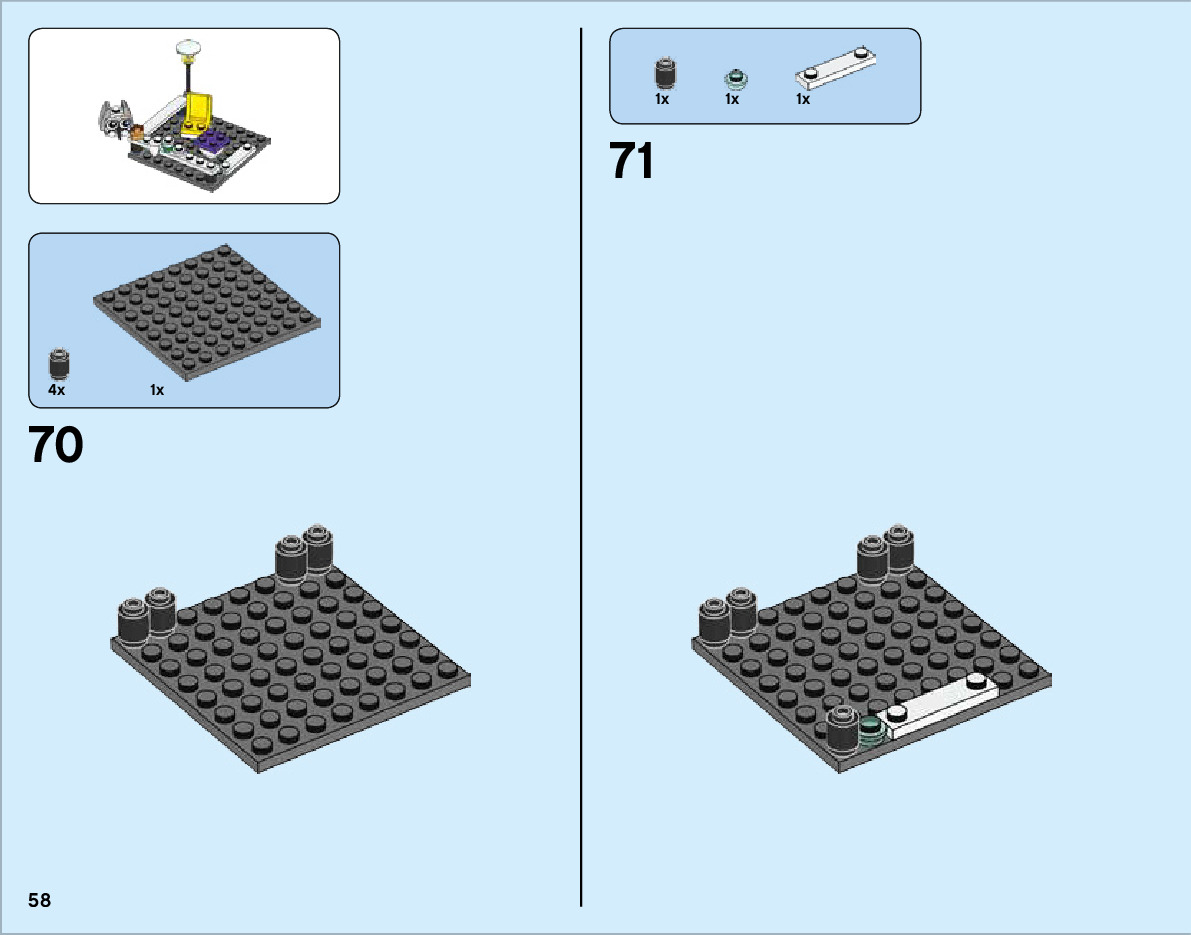 4x
1x

70

1x
1x
1x

71

58