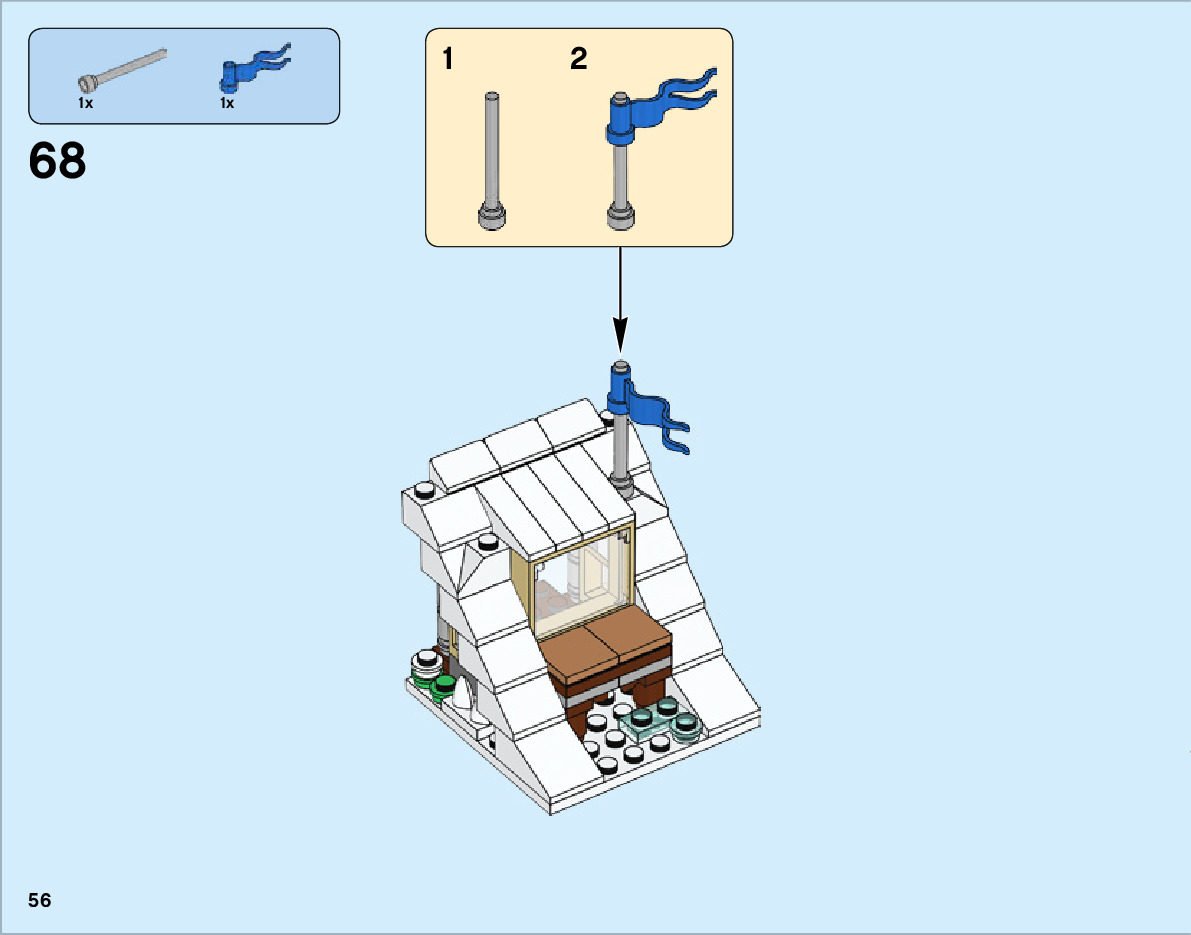 1x
1x

68

1
2

56