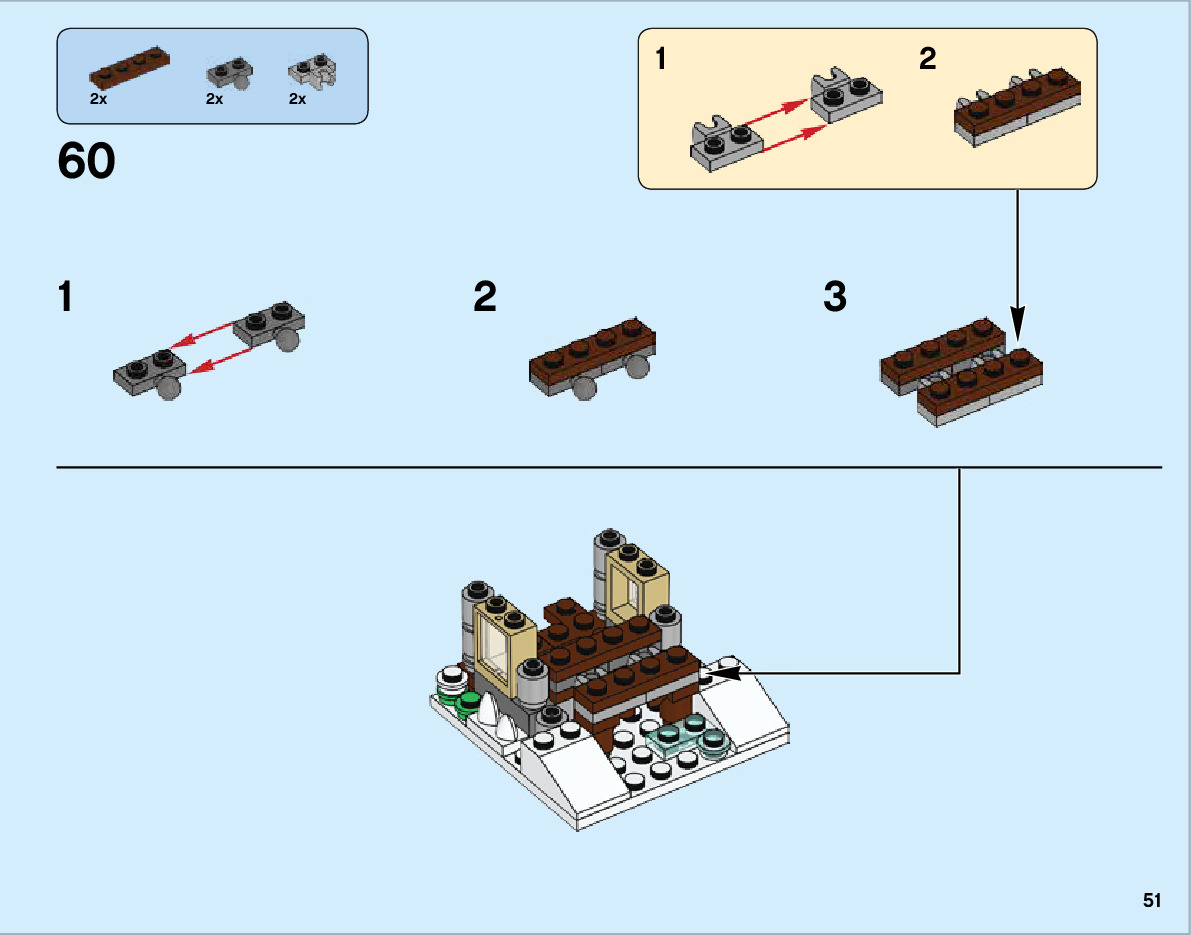 2x 2x 2x

60

1 2

1

2

3

51