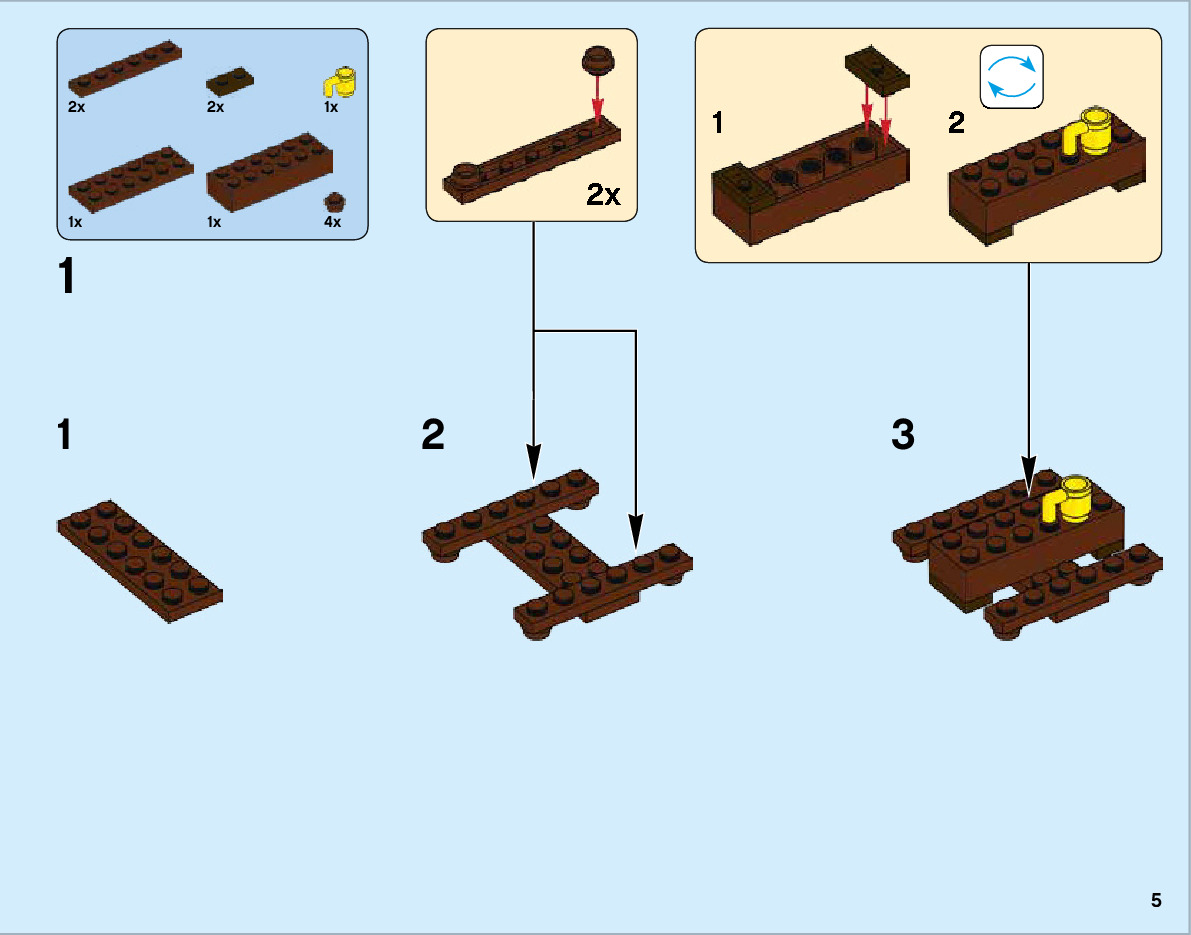 2x
2x
1x
1x
1x
4x

1

2x

1
2

1

2

3

5