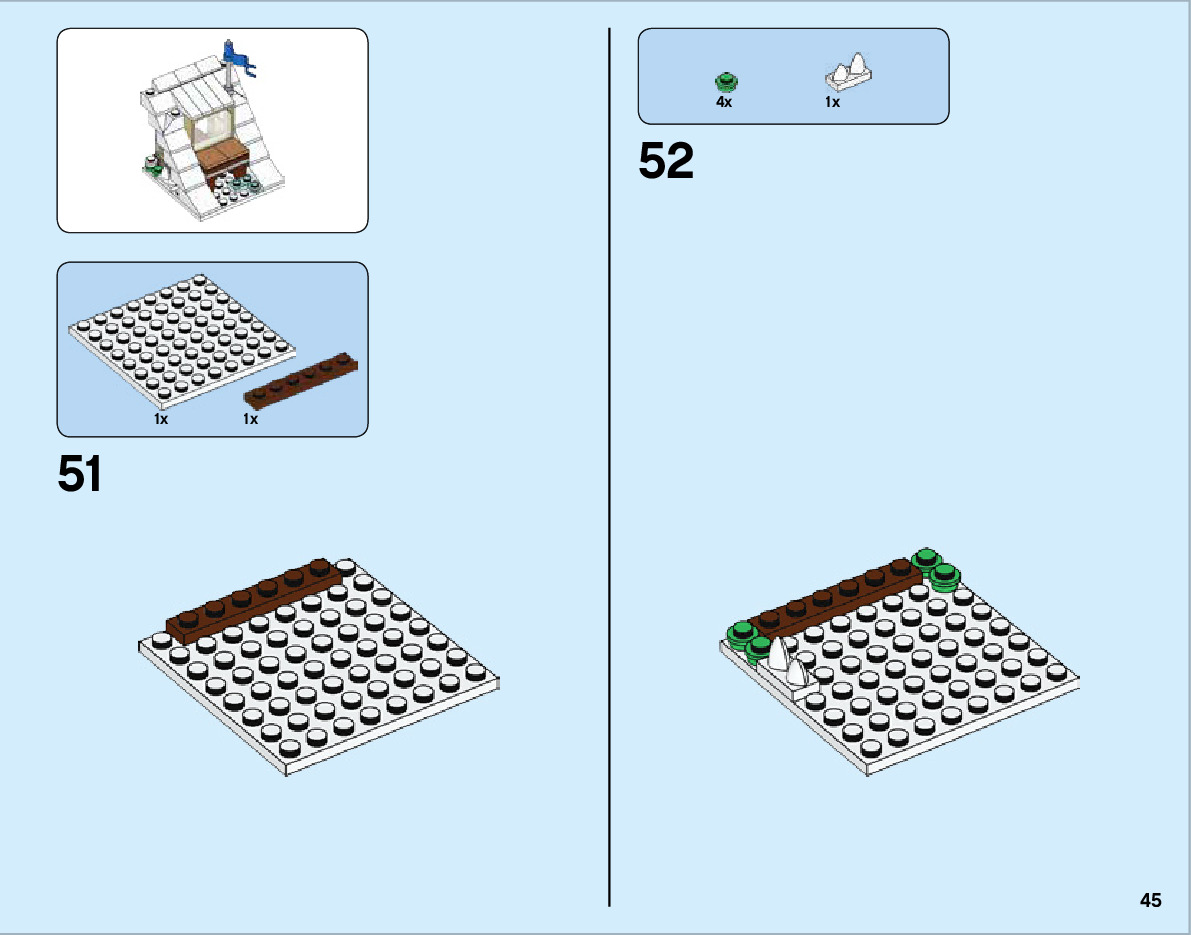 1x 1x

51

4x 1x

52

45