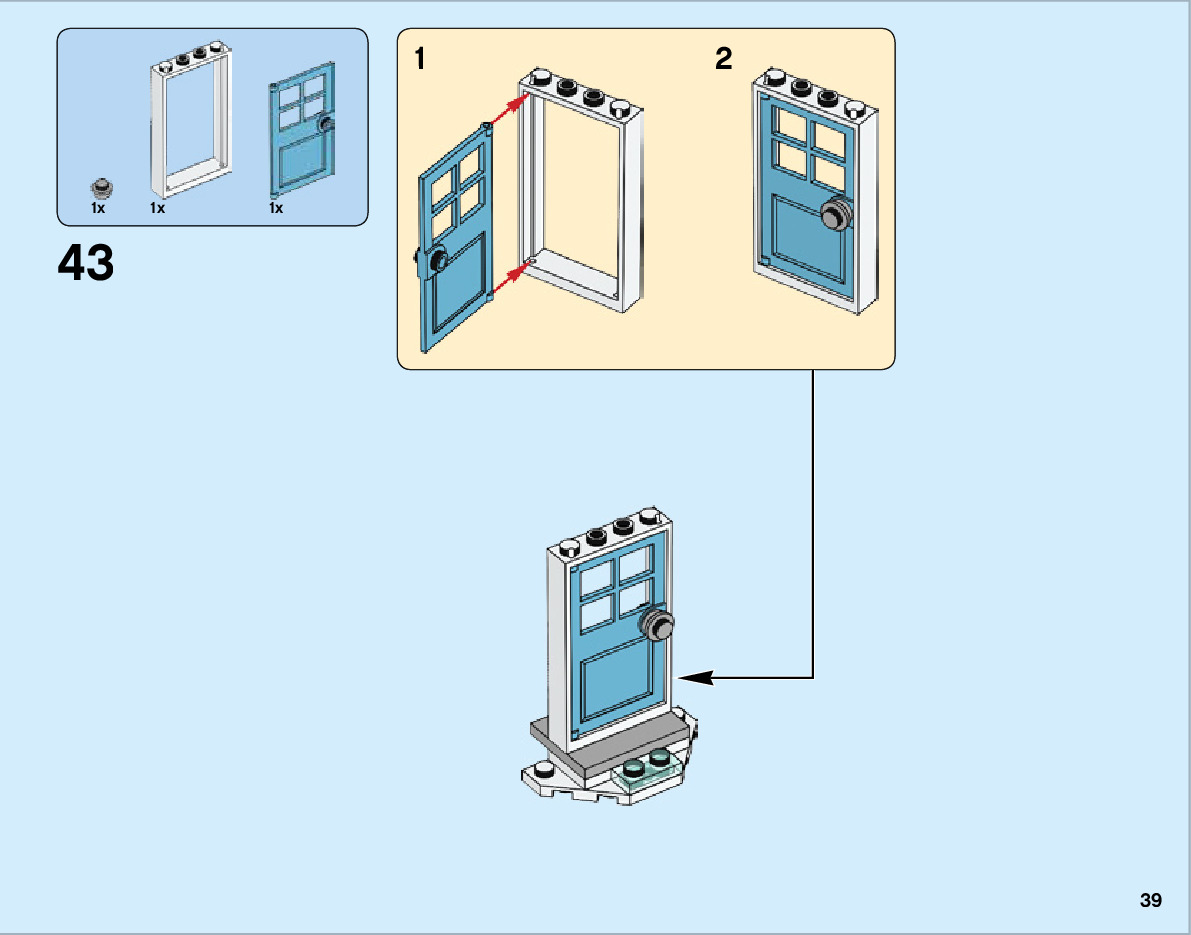 1x 1x 1x

43

1

2

39