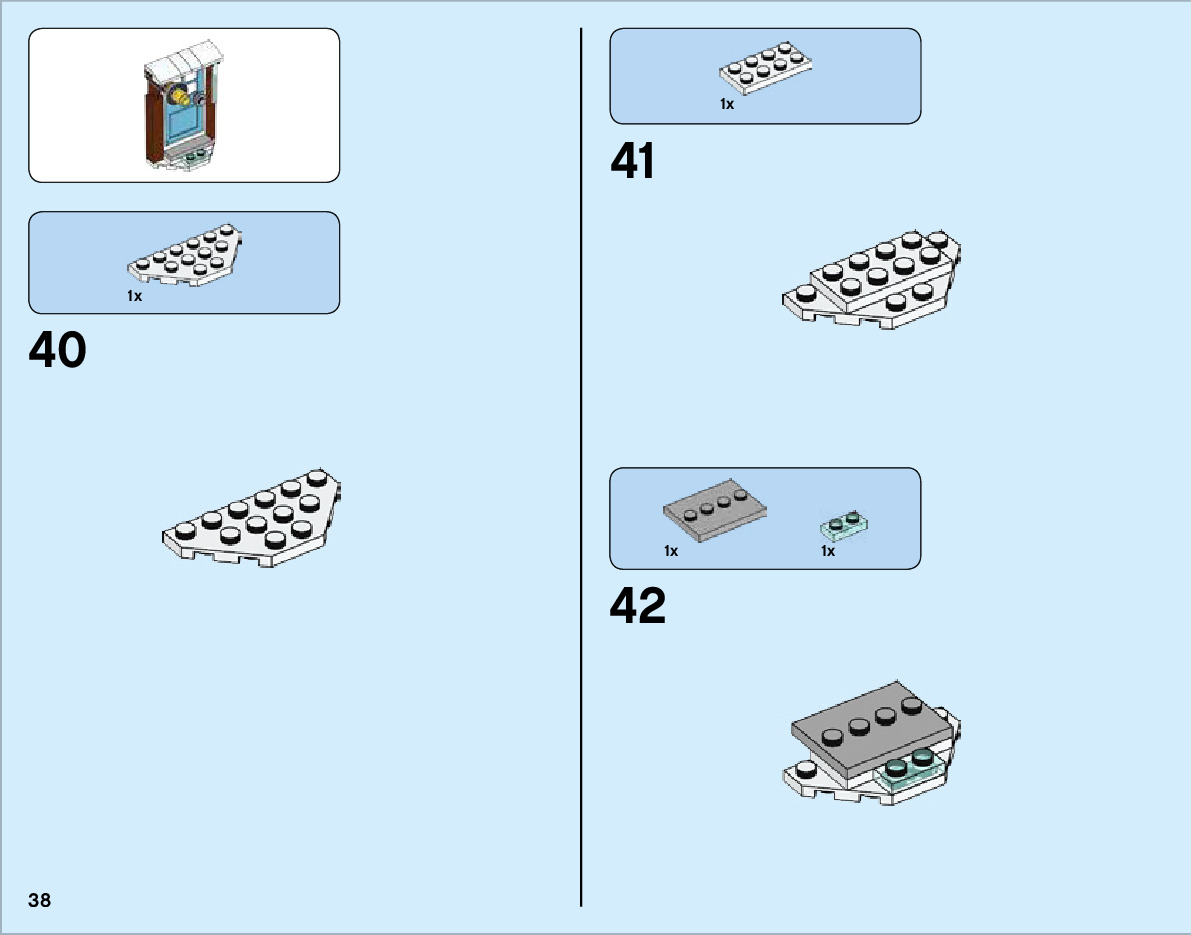 1x

40

38

1x

41

1x

1x

42